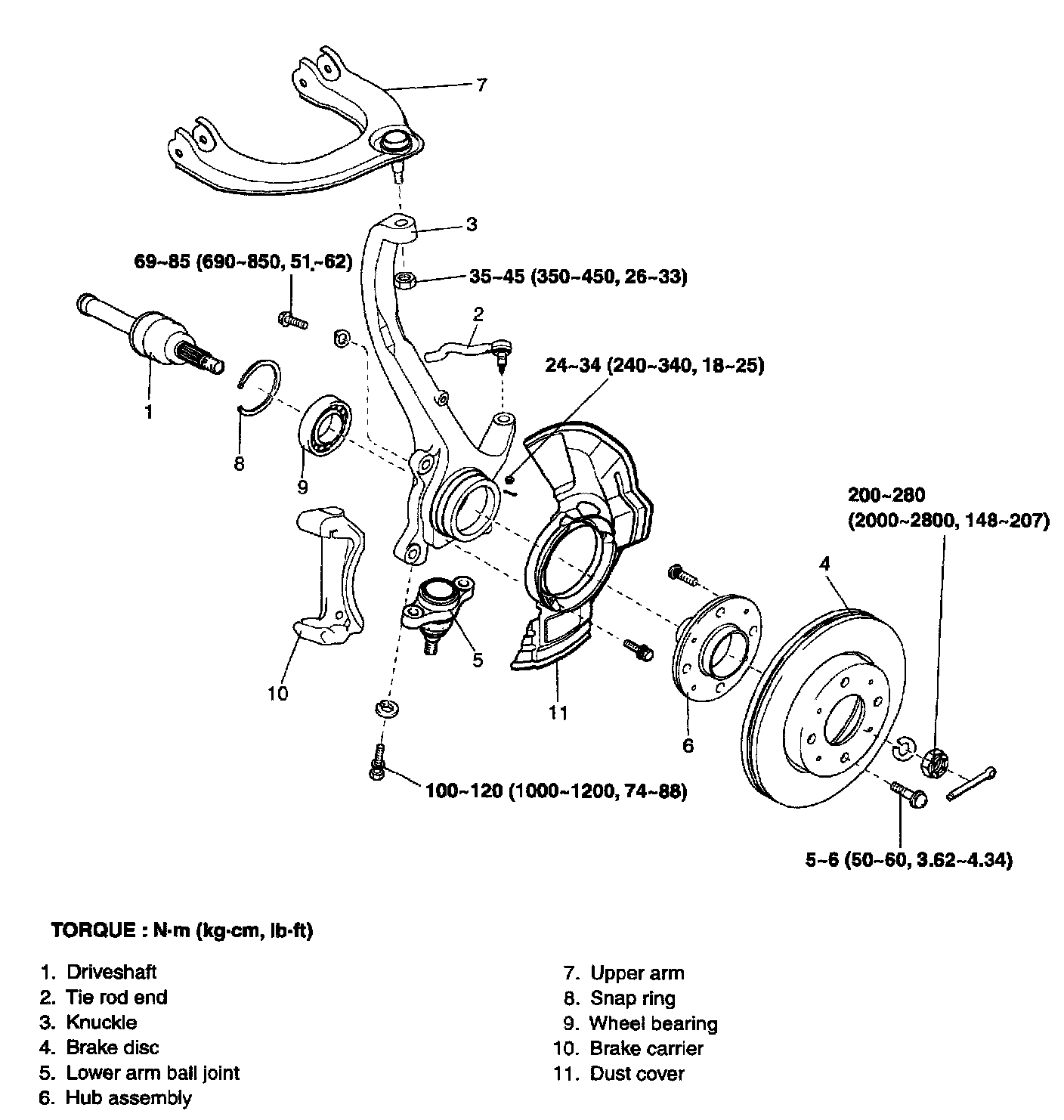 7

3

69~85 (690~850, 51.~62)

35~45 (350~450, 26~33)

2

24~34 (240~340, 18~25)

1

8

9

200~280
(2000~2800, 148~207)

4

5

10

11

6

100~120 (1000~1200, 74~88)

5~6 (50~60, 3.62~4.34)

TORQUE : N·m (kg·cm, lb·ft)

1. Driveshaft
2. Tie rod end
3. Knuckle
4. Brake disc
5. Lower arm ball joint
6. Hub assembly

7. Upper arm
8. Snap ring
9. Wheel bearing
10. Brake carrier
11. Dust cover