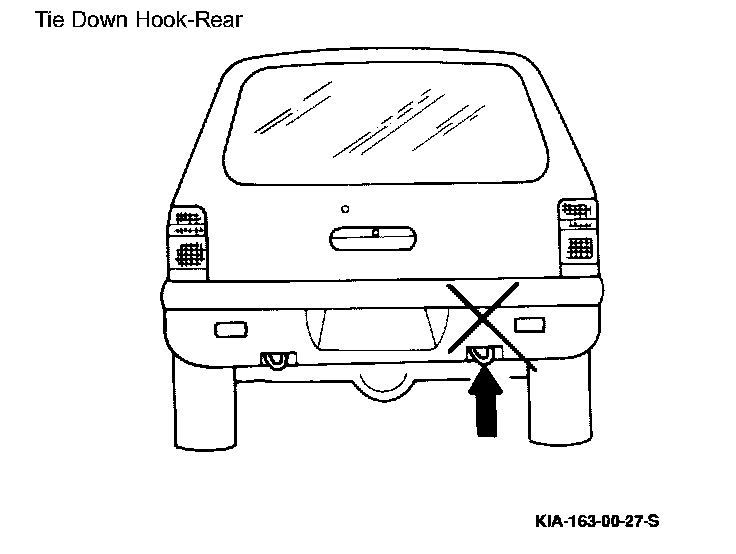 Tie Down Hook-Rear

KIA-163-00-27-S