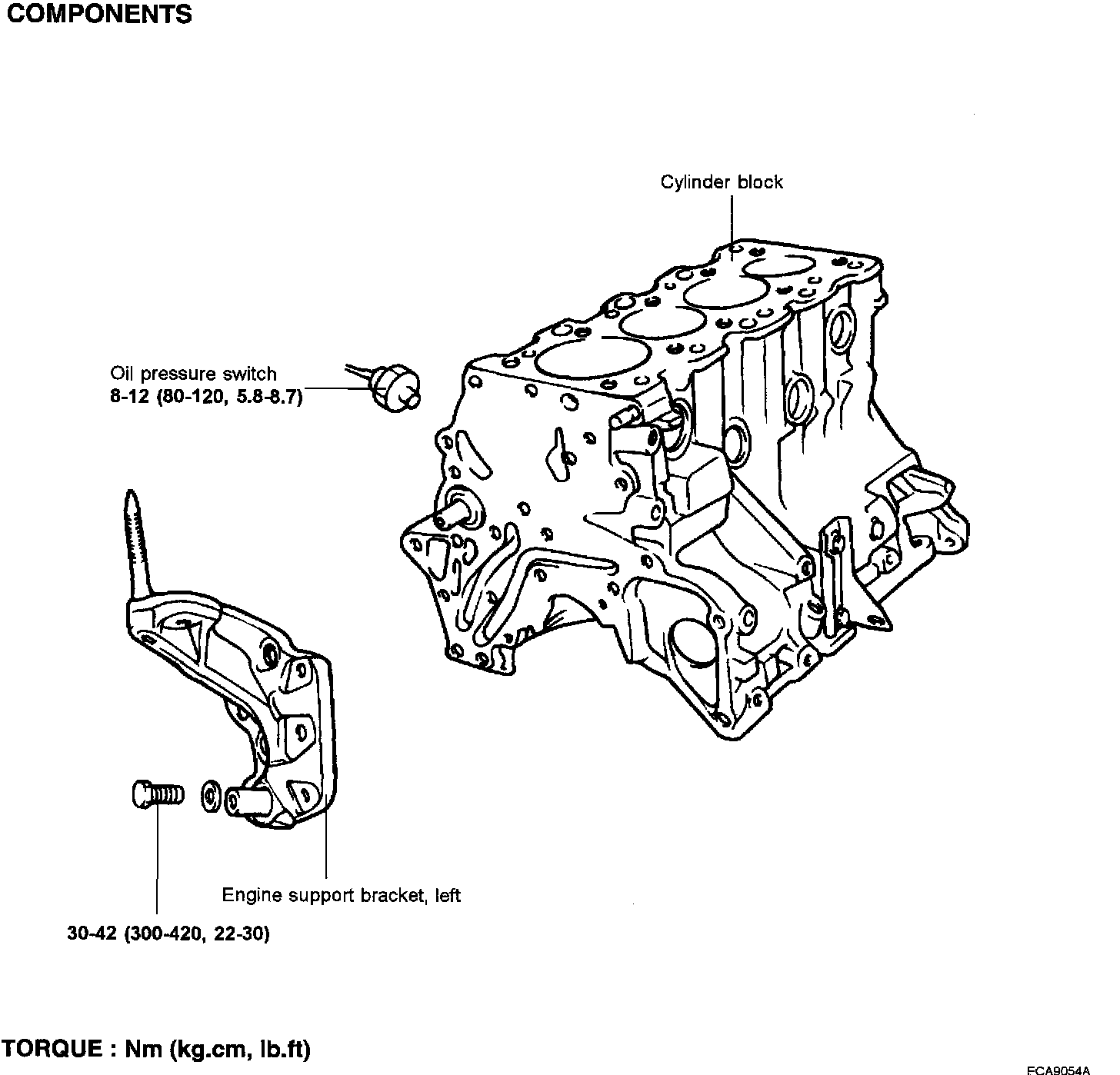 COMPONENTS

Cylinder block

Oil pressure switch
8-12 (80-120, 5.8-8.7)

Engine support bracket, left

30-42 (300-420, 22-30)

TORQUE : Nm (kg.cm, lb.ft)

FCA9054A