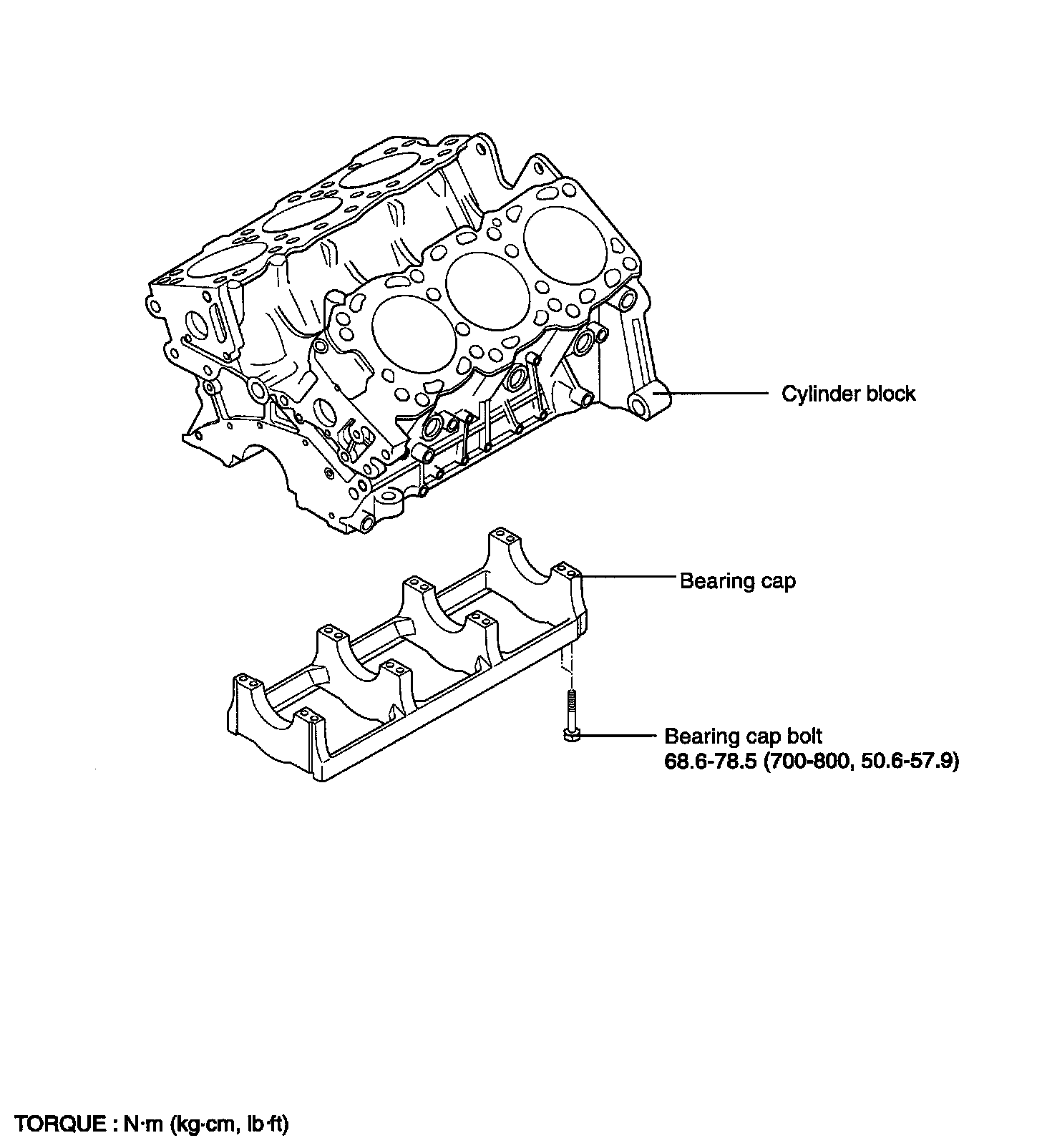 Cylinder block

Bearing cap

Bearing cap bolt
68.6-78.5 (700-800, 50.6-57.9)

TORQUE : N·m (kg·cm, lb·ft)