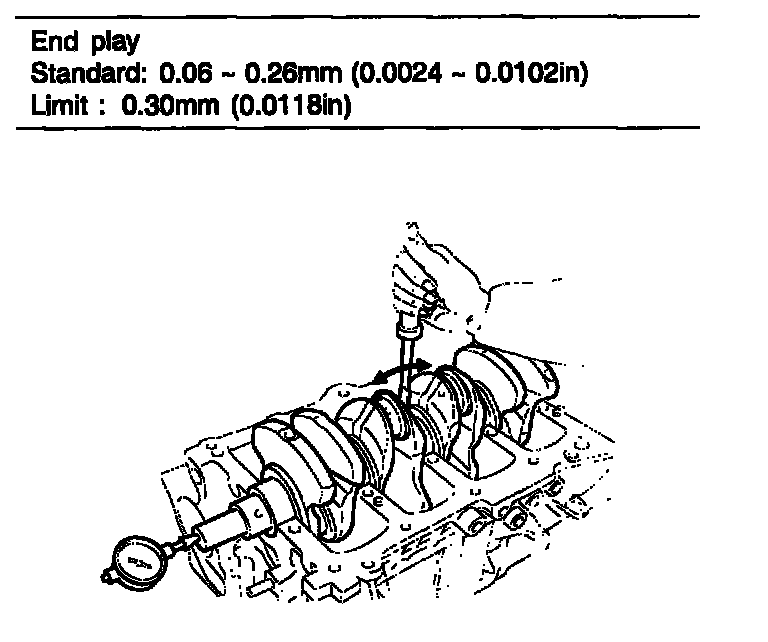 End play
Standard: 0.06 ~ 0.26mm (0.0024 ~ 0.0102in)
Limit : 0.30mm (0.0118in)