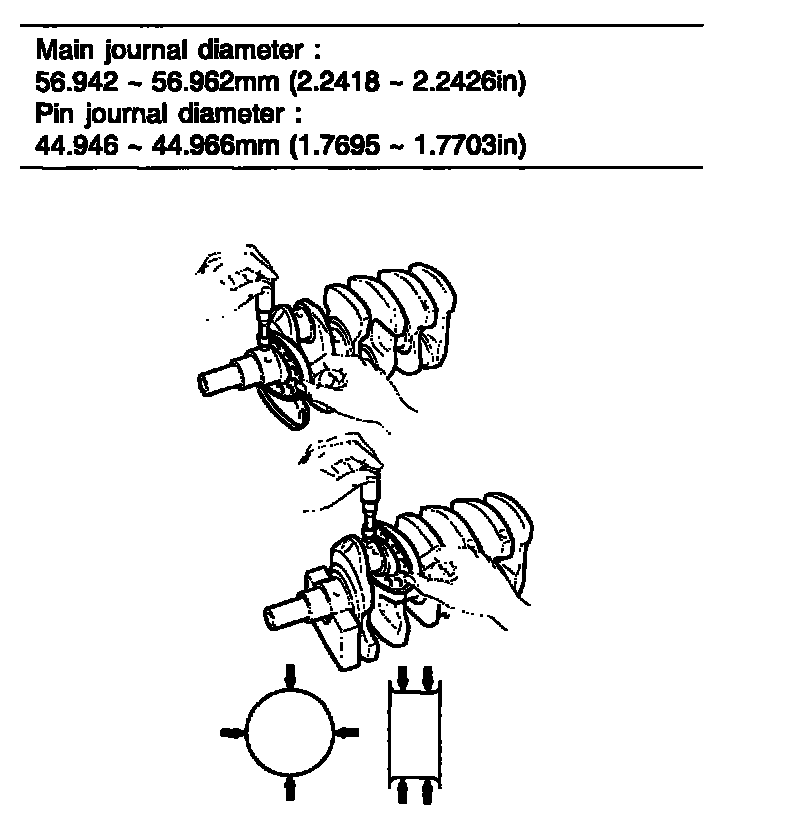 Main journal diameter :
56.942 ~ 56.962mm (2.2418 ~ 2.2426in)
Pin journal diameter :
44.946 ~ 44.966mm (1.7695 ~ 1.7703in)