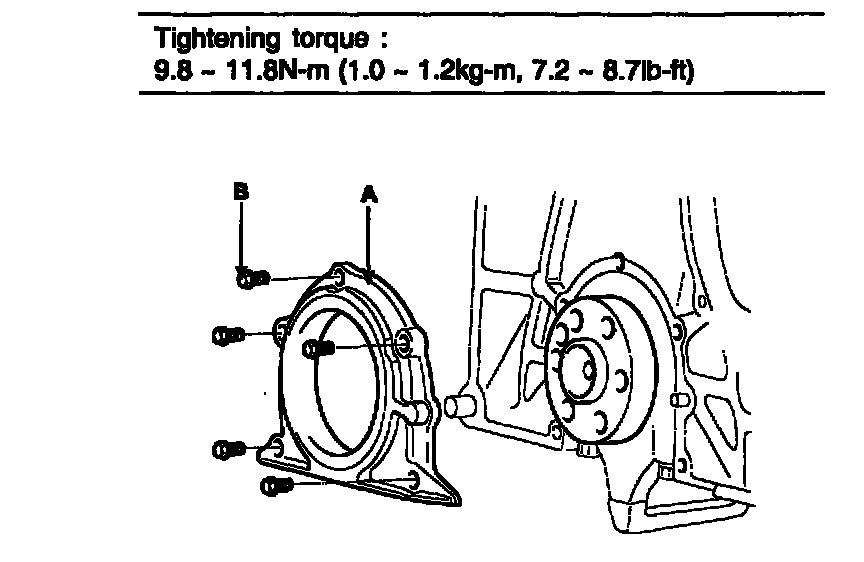 Tightening torque :
9.8 ~ 11.8N-m (1.0 ~ 1.2kg-m, 7.2 ~ 8.7lb-ft)

B
A