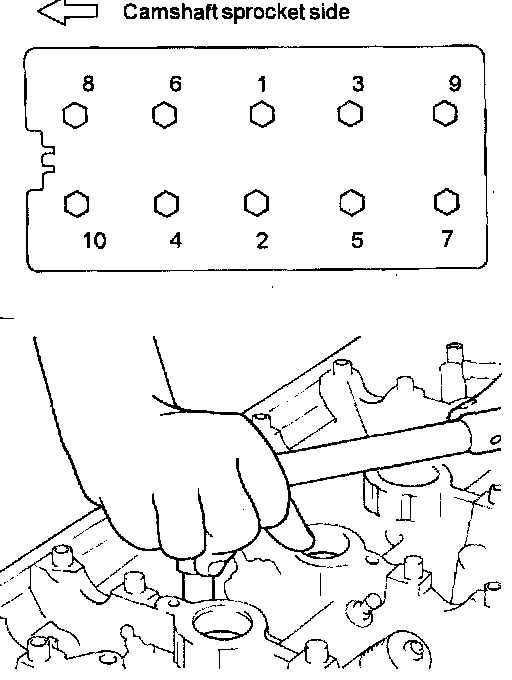 Camshaft sprocket side

8 6 1 3 9

10 4 2 5 7