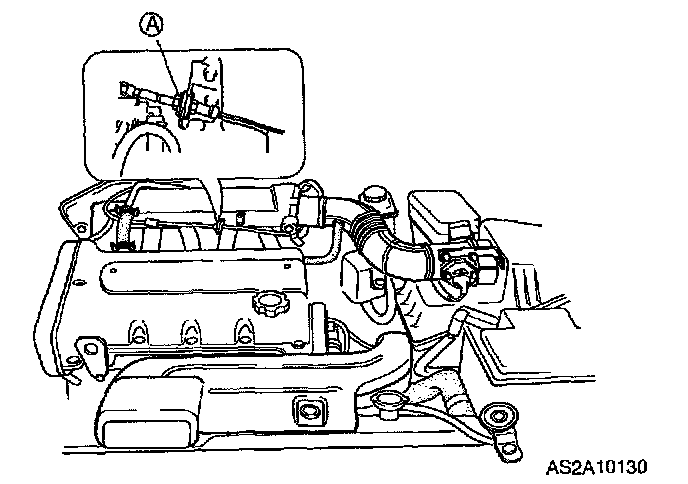 A

AS2A10130