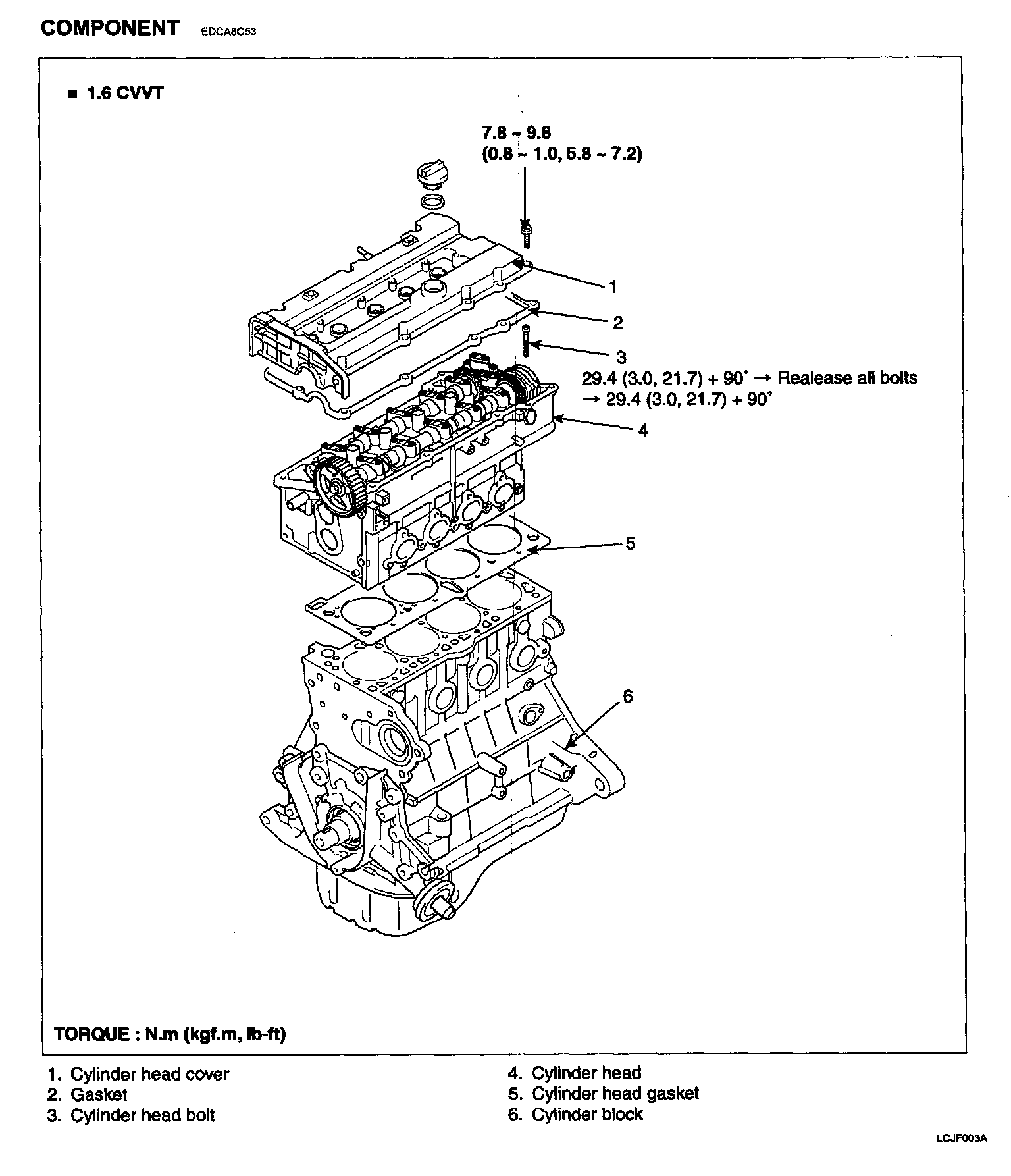 COMPONENT EDCA8C53

■ 1.6 CVVT

7.8 ~ 9.8
(0.8 ~ 1.0, 5.8 ~ 7.2)

1

2

3

29.4 (3.0, 21.7) + 90° → Realease all bolts
→ 29.4 (3.0, 21.7) + 90°

4

5

6

TORQUE : N.m (kgf.m, lb-ft)

1. Cylinder head cover
2. Gasket
3. Cylinder head bolt

4. Cylinder head
5. Cylinder head gasket
6. Cylinder block

LCJF003A