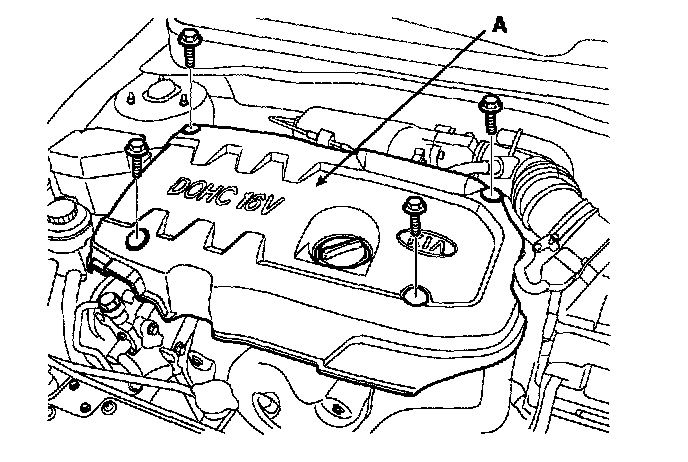 A

DOHC 16V

KIA