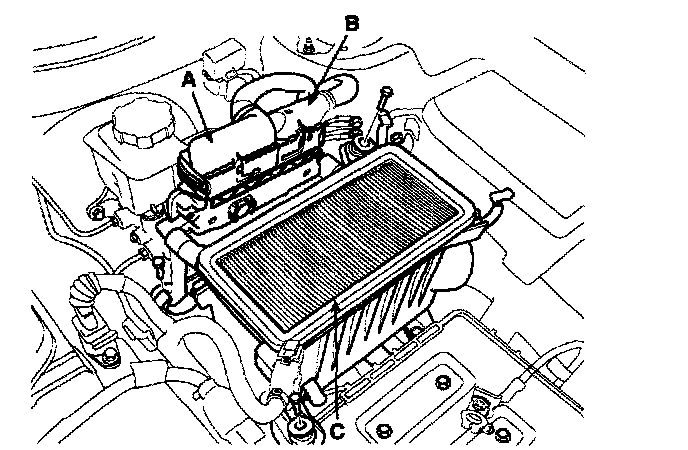 B
A
C