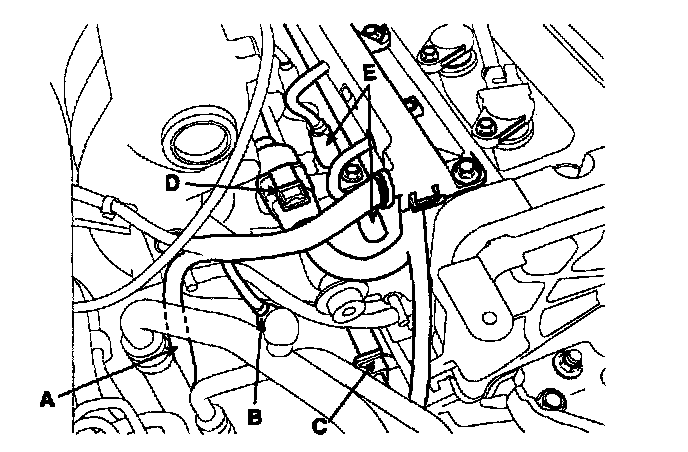 E
D
A
B
C