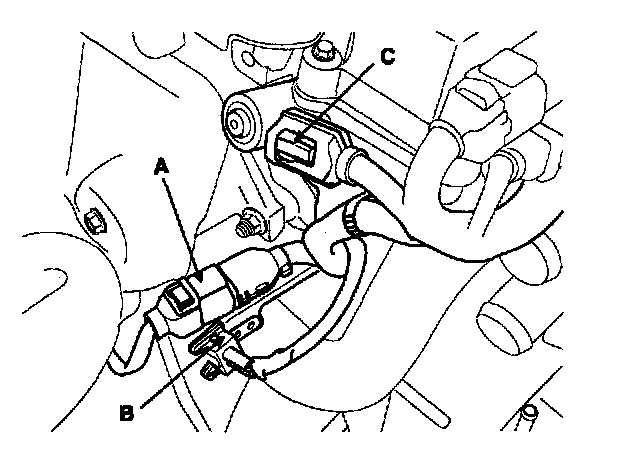 C
A
B