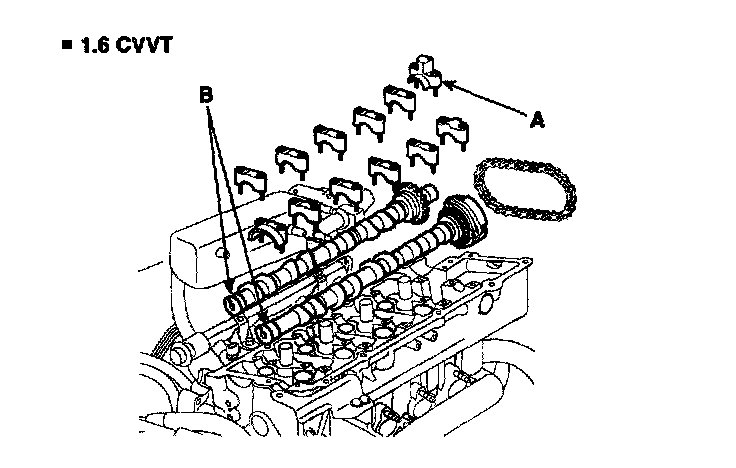 ■ 1.6 CVVT

B

A