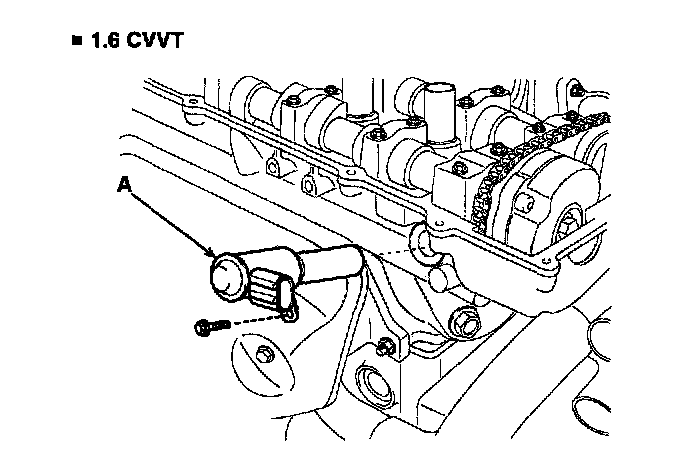 ■ 1.6 CVVT

A