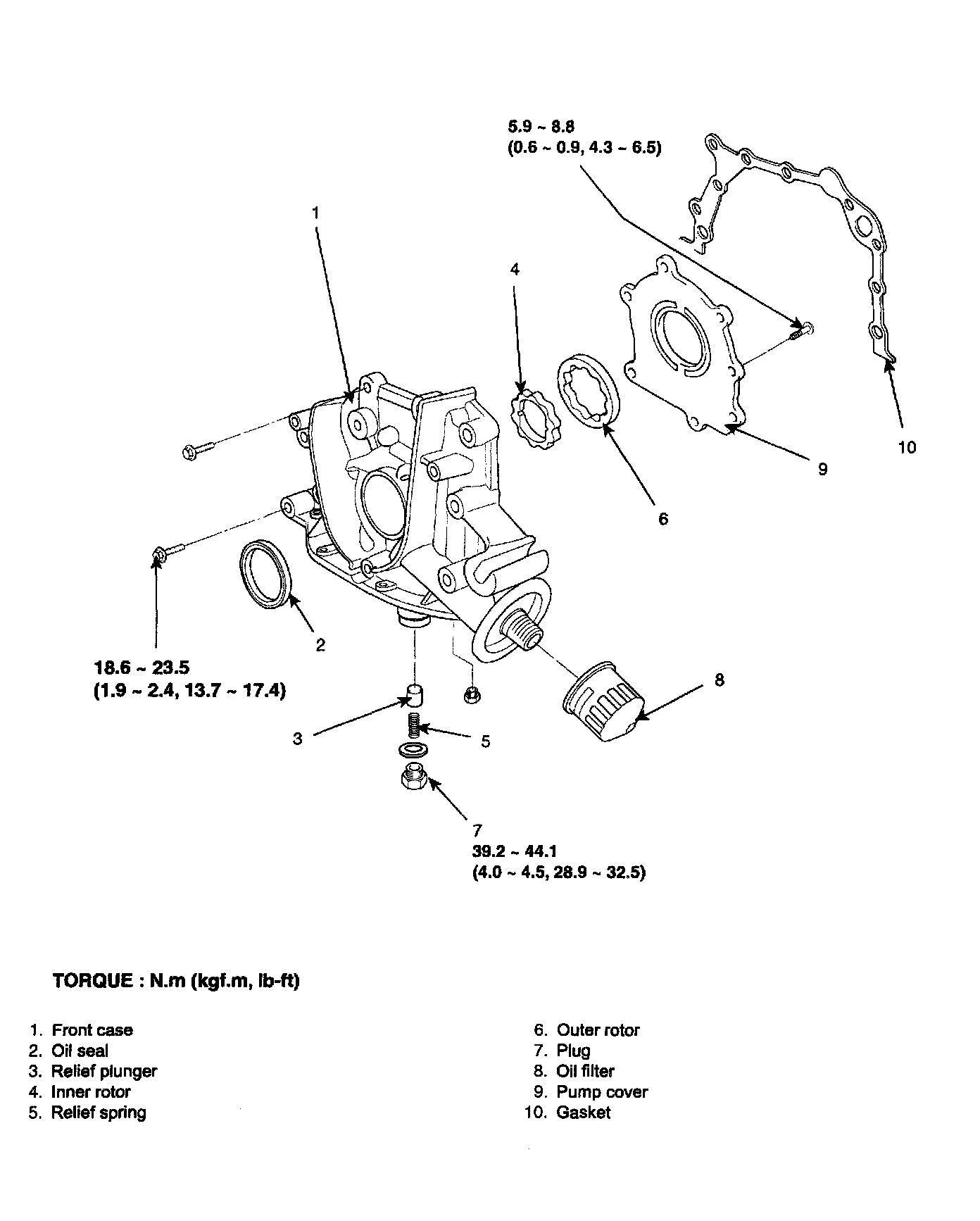 5.9 ~ 8.8
(0.6 ~ 0.9, 4.3 ~ 6.5)

1

4

10

9

6

2

18.6 ~ 23.5
(1.9 ~ 2.4, 13.7 ~ 17.4)

8

3

5

7
39.2 ~ 44.1
(4.0 ~ 4.5, 28.9 ~ 32.5)

TORQUE : N.m (kgf.m, lb-ft)

1. Front case
2. Oil seal
3. Relief plunger
4. Inner rotor
5. Relief spring

6. Outer rotor
7. Plug
8. Oil filter
9. Pump cover
10. Gasket