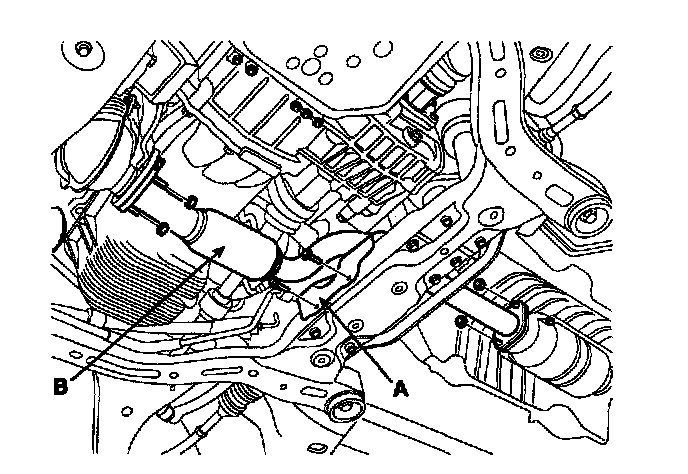 B
A