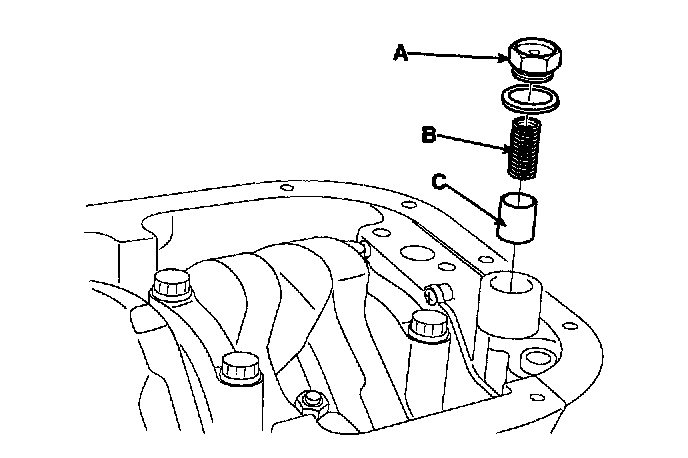 A
B
C