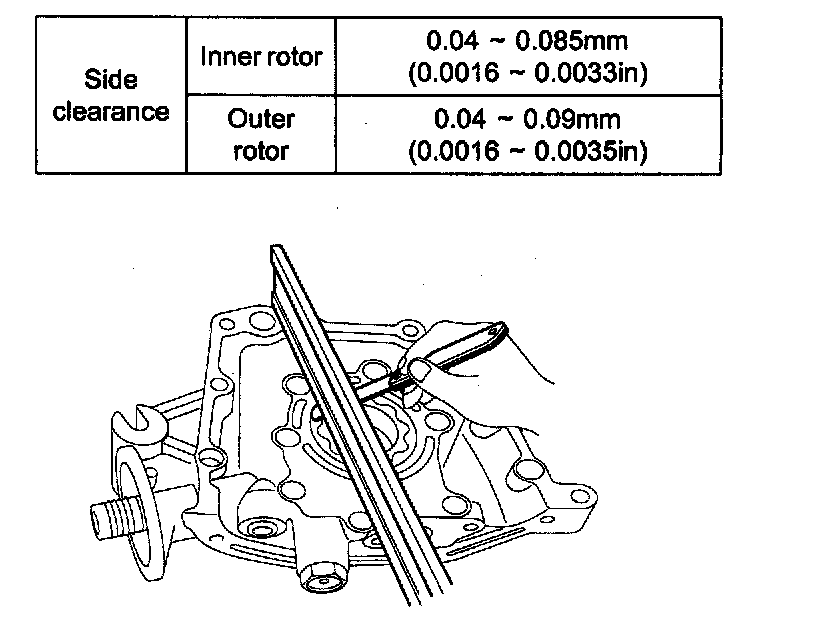 | Side clearance | Inner rotor | 0.04 ~ 0.085mm (0.0016 ~ 0.0033in) |
|---|---|---|
| | Outer rotor | 0.04 ~ 0.09mm (0.0016 ~ 0.0035in) |