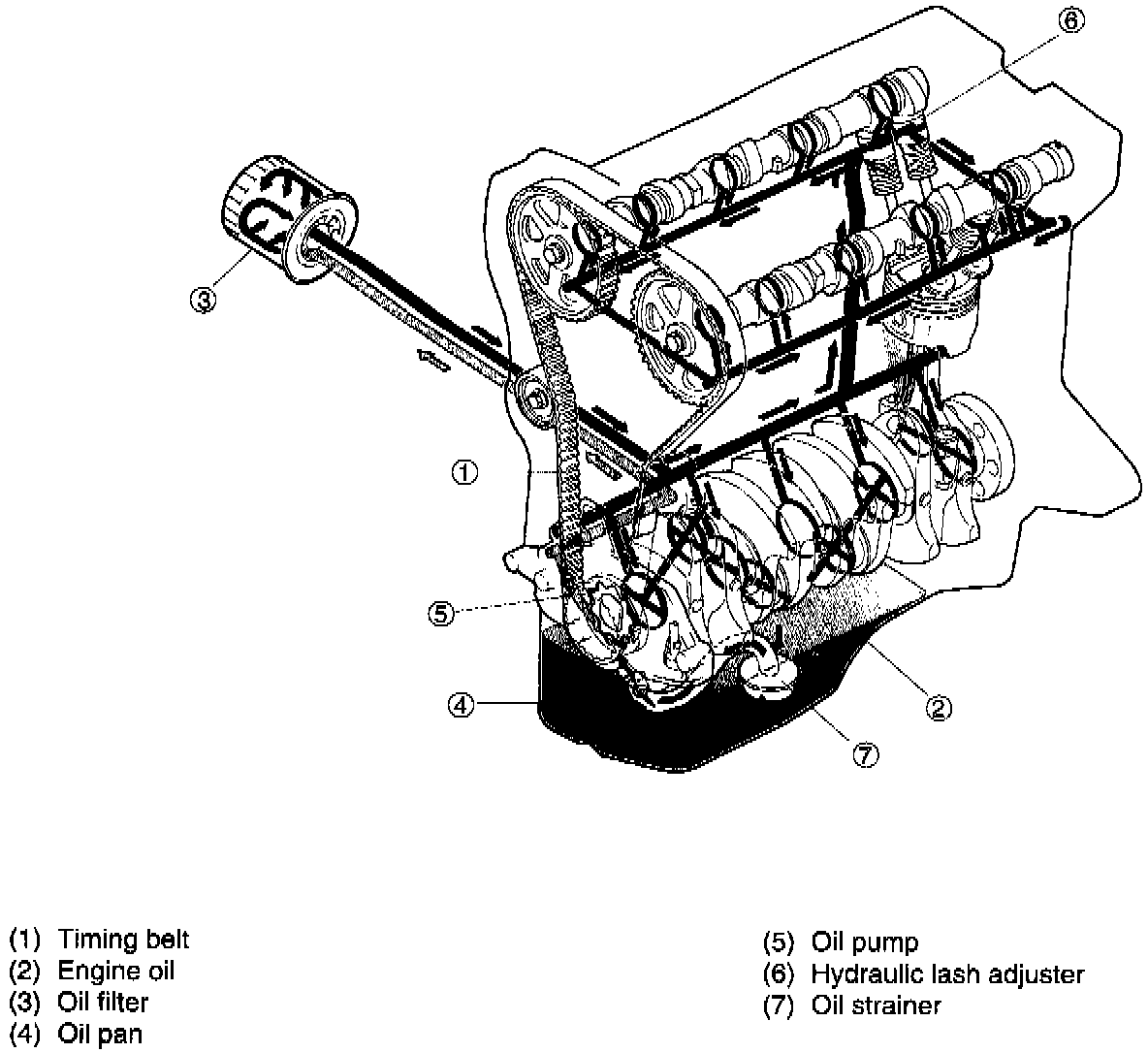 6

3

1

5

4

2

7

(1) Timing belt
(2) Engine oil
(3) Oil filter
(4) Oil pan

(5) Oil pump
(6) Hydraulic lash adjuster
(7) Oil strainer