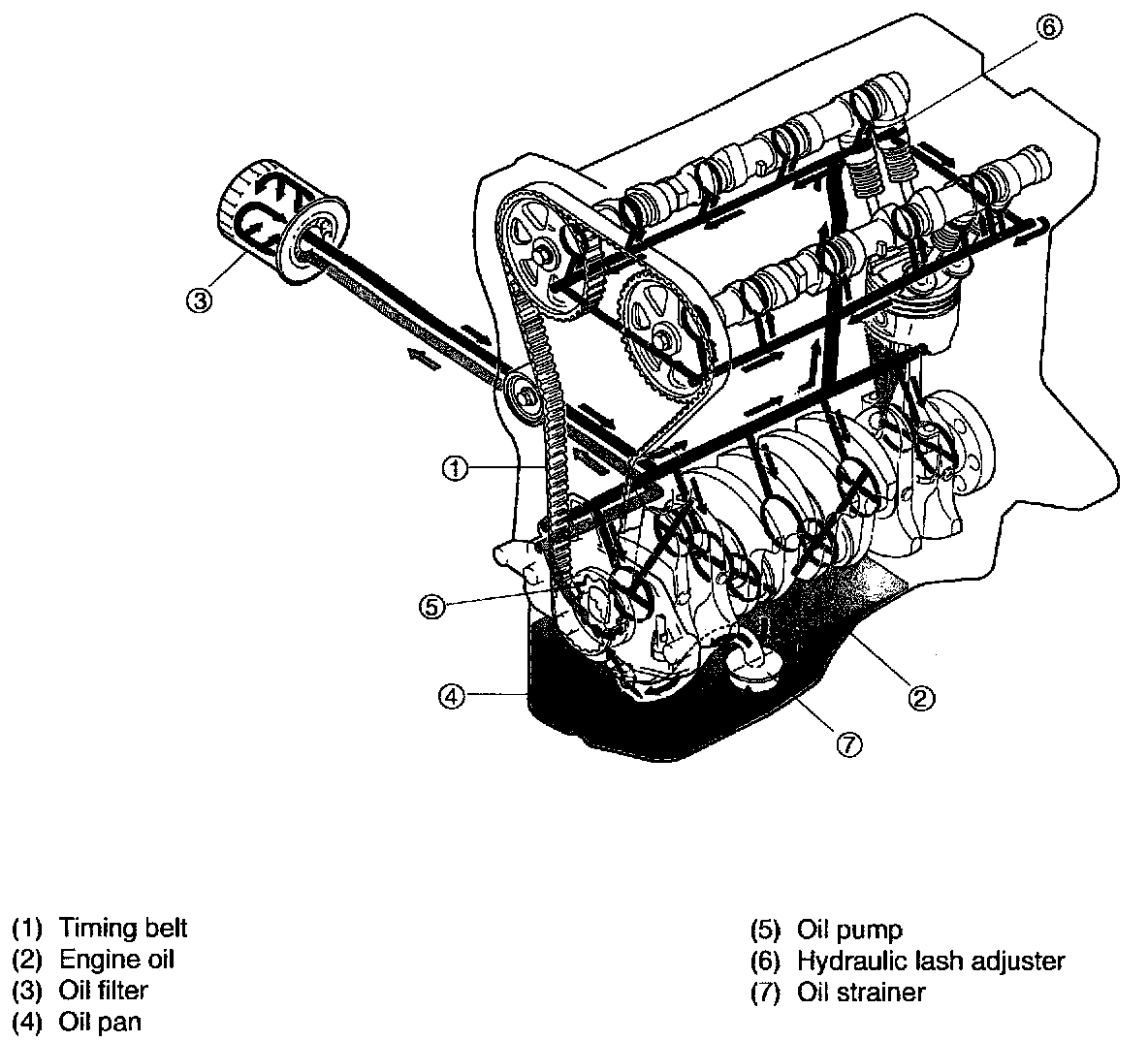 ⑥
③
①
⑤
④
②
⑦

(1) Timing belt
(2) Engine oil
(3) Oil filter
(4) Oil pan

(5) Oil pump
(6) Hydraulic lash adjuster
(7) Oil strainer