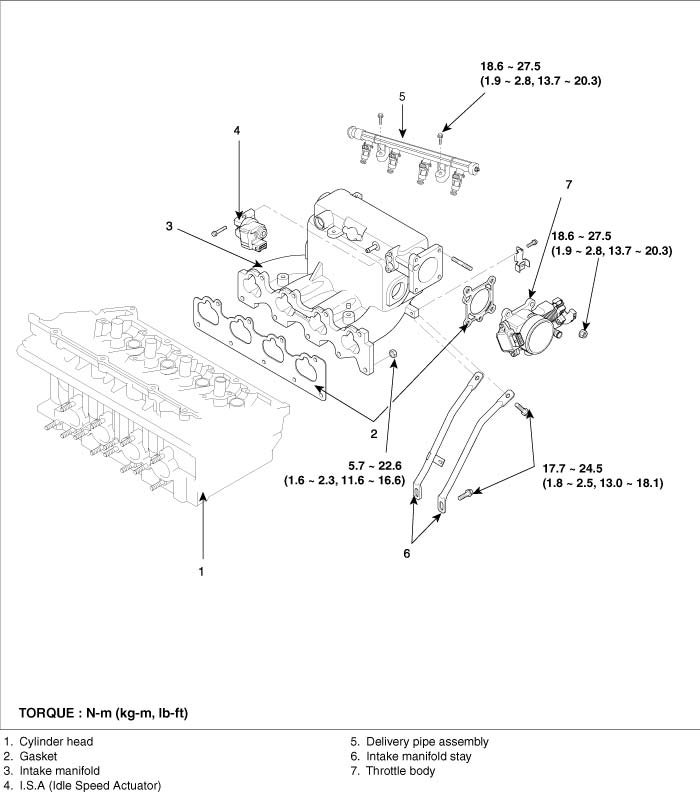 18.6 ~ 27.5
(1.9 ~ 2.8, 13.7 ~ 20.3)

5

4

7

3

18.6 ~ 27.5
(1.9 ~ 2.8, 13.7 ~ 20.3)

2

5.7 ~ 22.6
(1.6 ~ 2.3, 11.6 ~ 16.6)

17.7 ~ 24.5
(1.8 ~ 2.5, 13.0 ~ 18.1)

6

1

TORQUE : N-m (kg-m, lb-ft)

1. Cylinder head
2. Gasket
3. Intake manifold
4. I.S.A (Idle Speed Actuator)

5. Delivery pipe assembly
6. Intake manifold stay
7. Throttle body