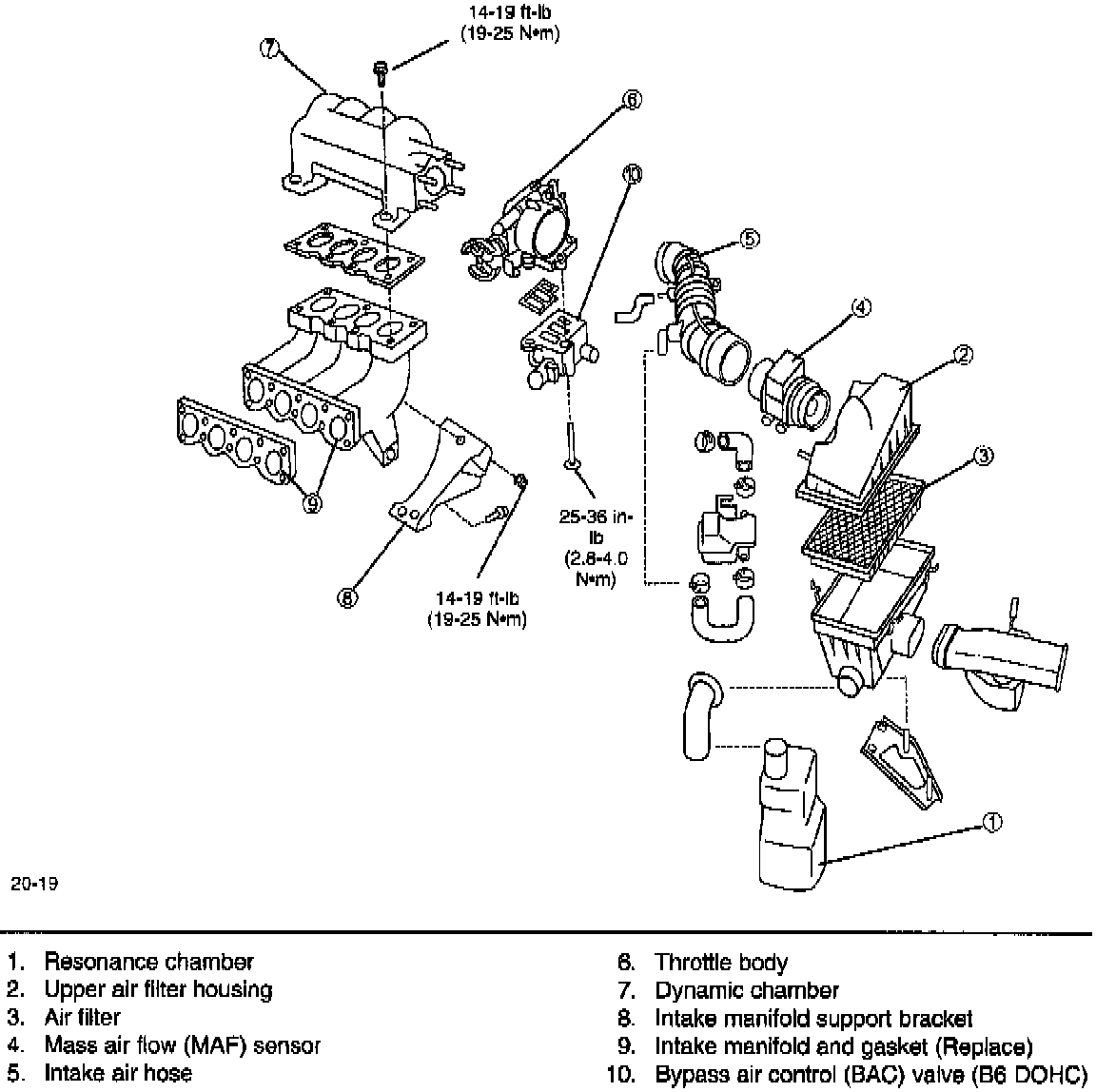 14-19 ft-lb
(19-25 N•m)

7

6

10

5

4

2

3

9

8

25-36 in-lb
(2.8-4.0 N•m)

14-19 ft-lb
(19-25 N•m)

1

20-19

1. Resonance chamber
2. Upper air filter housing
3. Air filter
4. Mass air flow (MAF) sensor
5. Intake air hose

6. Throttle body
7. Dynamic chamber
8. Intake manifold support bracket
9. Intake manifold and gasket (Replace)
10. Bypass air control (BAC) valve (B6 DOHC)