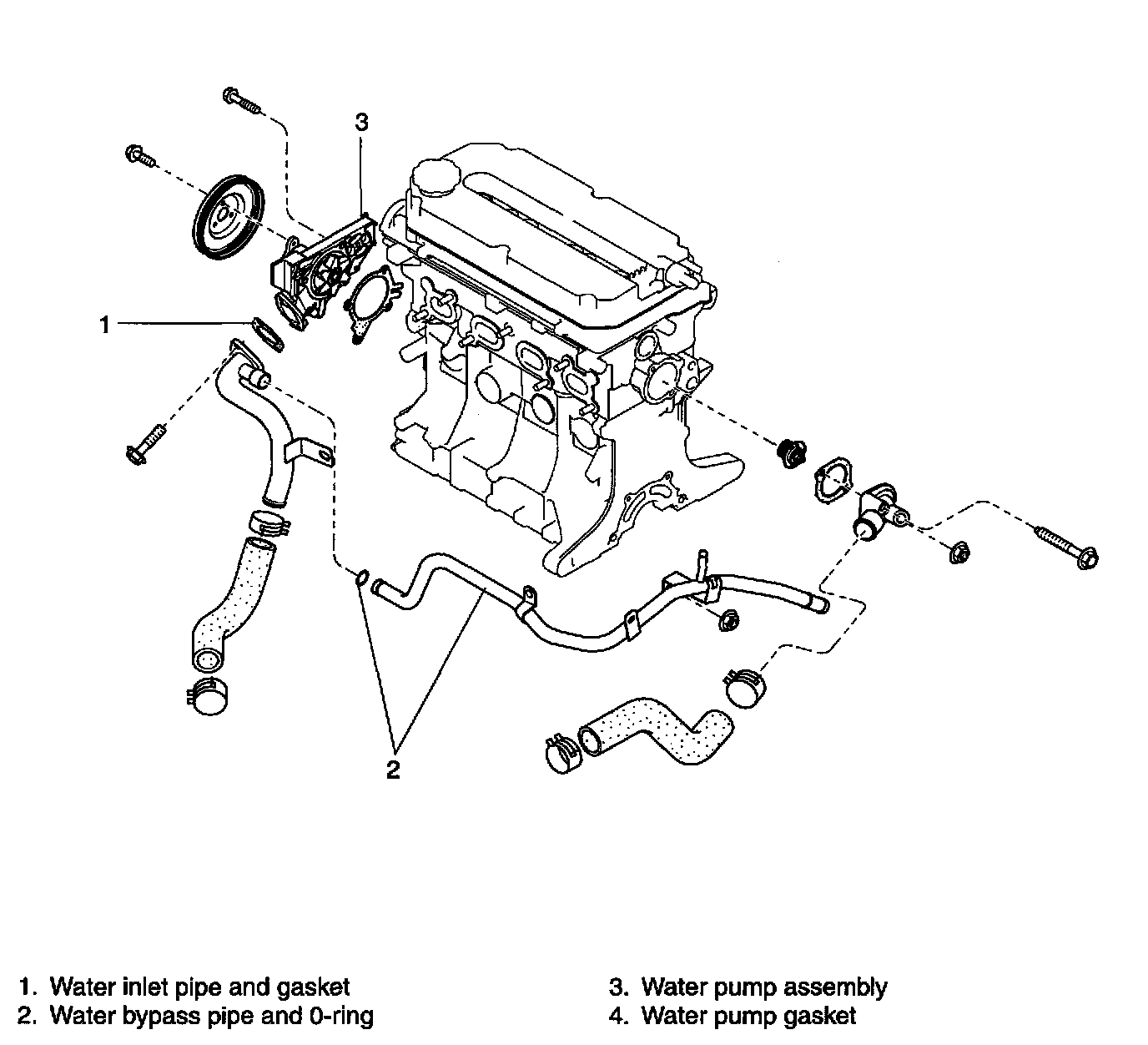 3

1

2

1. Water inlet pipe and gasket
2. Water bypass pipe and 0-ring

3. Water pump assembly
4. Water pump gasket