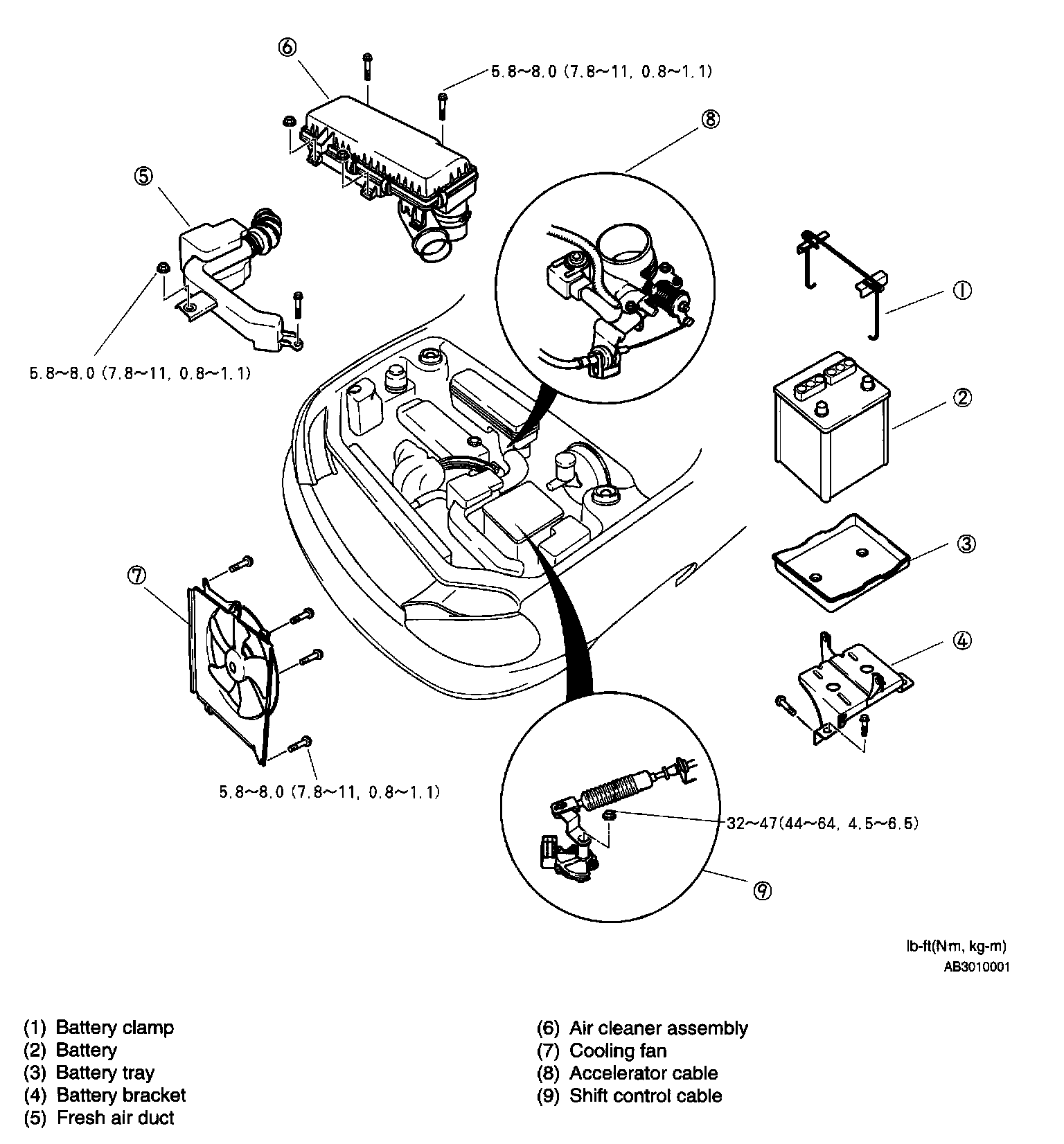 ⑥

5.8~8.0 (7.8~11, 0.8~1.1)

⑧

⑤

①

5.8~8.0 (7.8~11, 0.8~1.1)

②

③

⑦

④

5.8~8.0 (7.8~11, 0.8~1.1)

32~47(44~64, 4.5~6.5)

⑨

lb-ft(N·m, kg-m)
AB3010001

(1) Battery clamp
(2) Battery
(3) Battery tray
(4) Battery bracket
(5) Fresh air duct

(6) Air cleaner assembly
(7) Cooling fan
(8) Accelerator cable
(9) Shift control cable