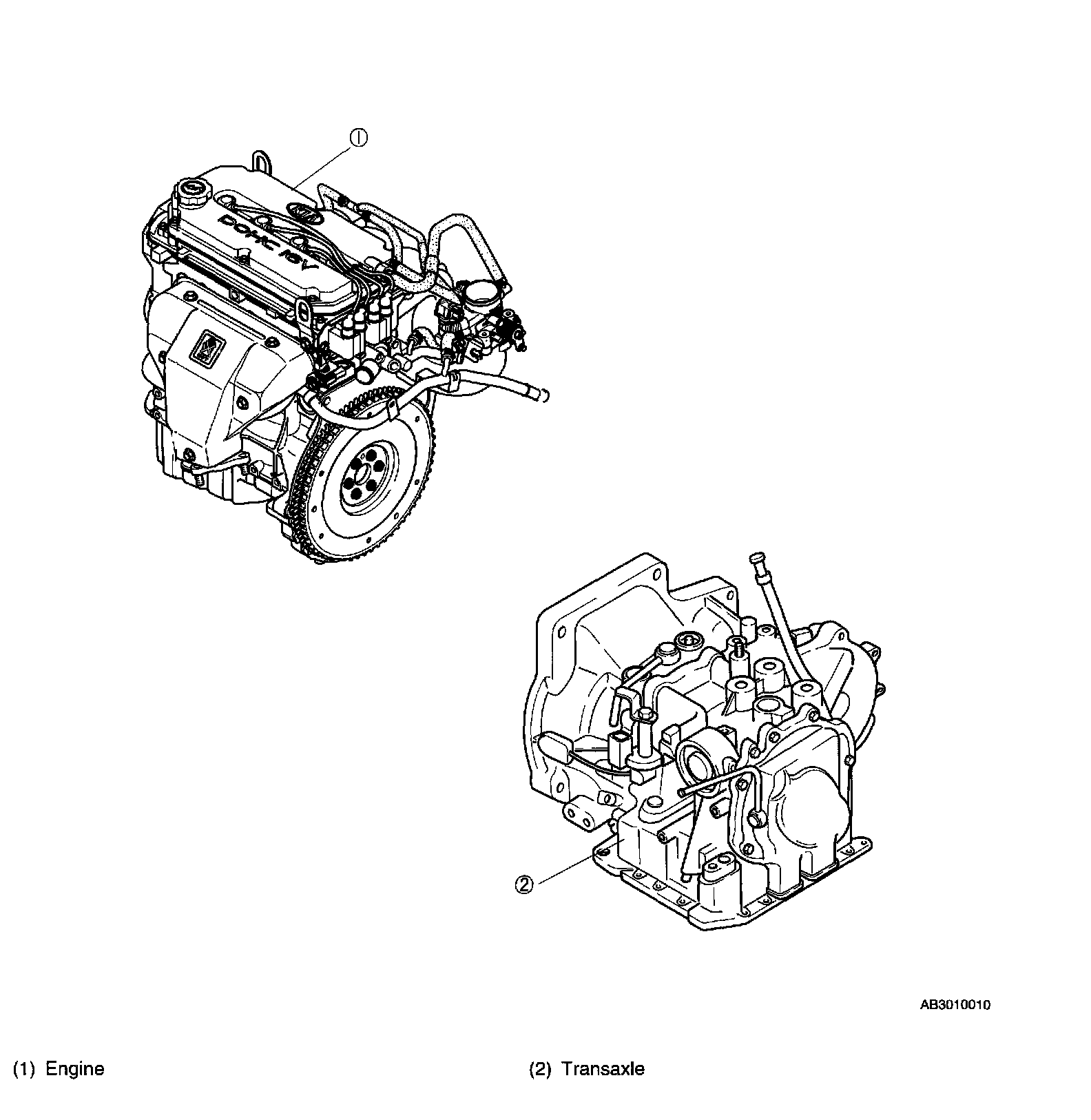 ①

DOHC 16V

②

AB3010010

(1) Engine

(2) Transaxle