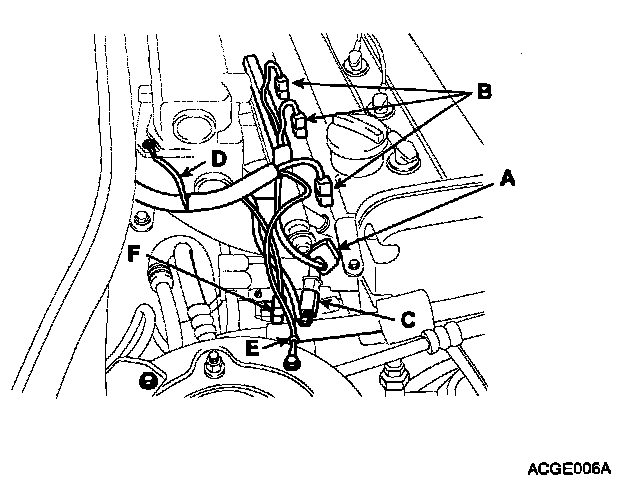 B
D
A
F
C
E
ACGE006A