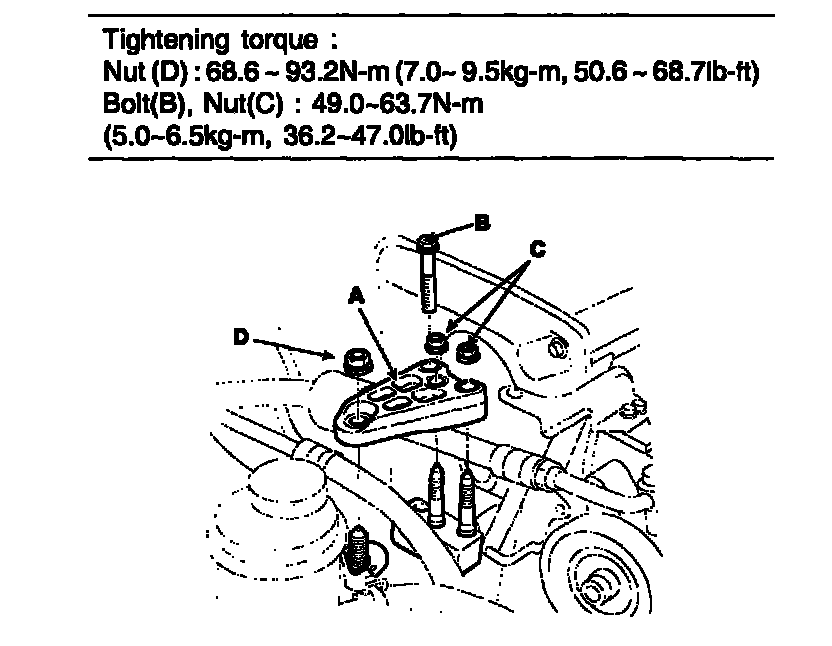 Tightening torque :
Nut (D) : 68.6 ~ 93.2N-m (7.0~ 9.5kg-m, 50.6 ~ 68.7lb-ft)
Bolt(B), Nut(C) : 49.0~63.7N-m
(5.0~6.5kg-m, 36.2~47.0lb-ft)

B
C
A
D