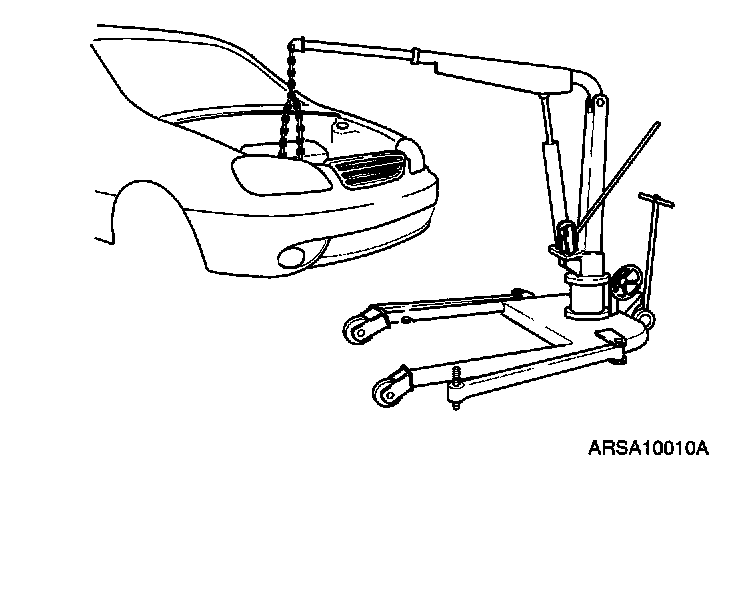 ARSA10010A