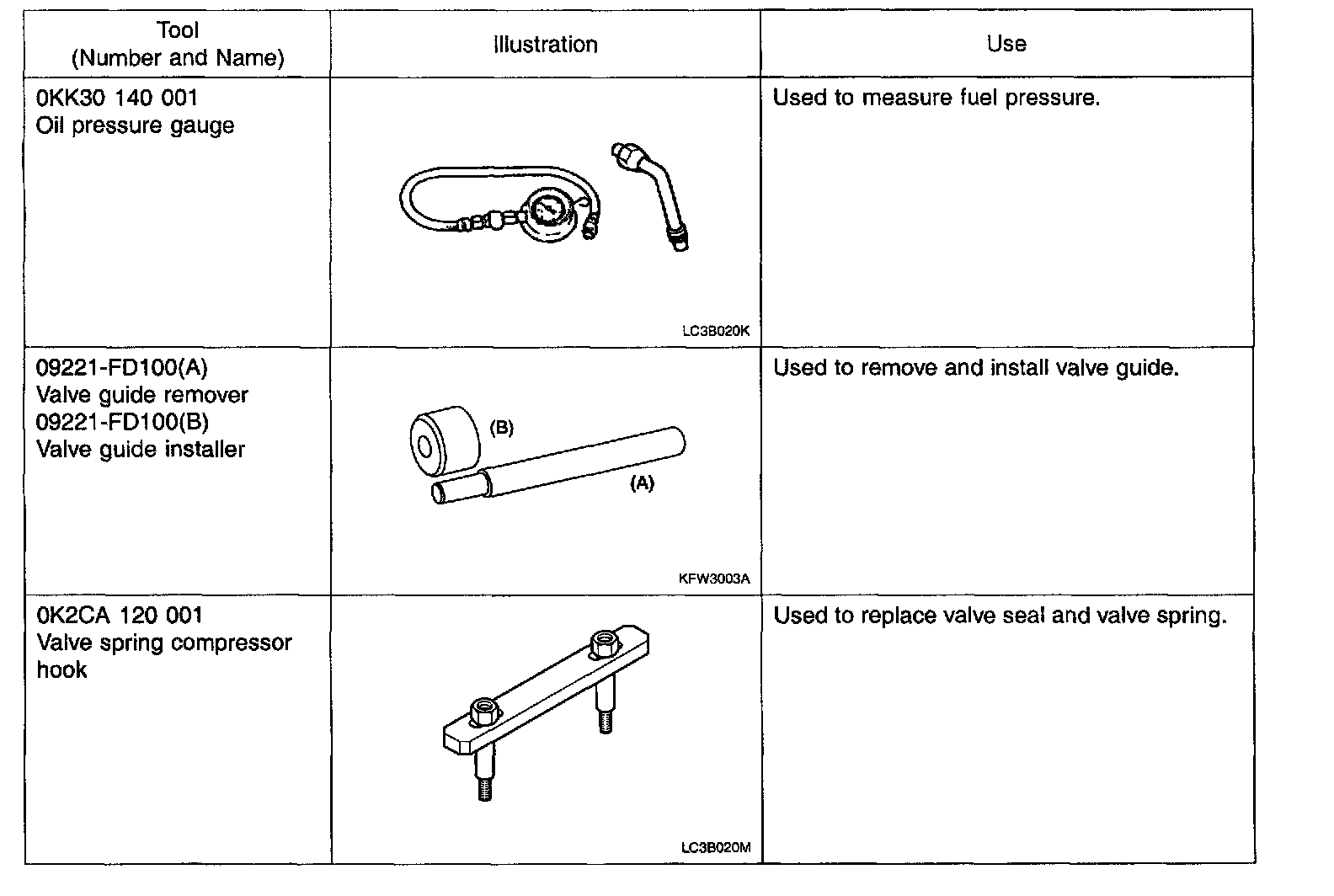 | Tool (Number and Name) | Illustration | Use |
|---|---|---|
| 0KK30 140 001 Oil pressure gauge | LC3B020K | Used to measure fuel pressure. |
| 09221-FD100(A) Valve guide remover 09221-FD100(B) Valve guide installer | (B) (A) KFW3003A | Used to remove and install valve guide. |
| 0K2CA 120 001 Valve spring compressor hook | LC3B020M | Used to replace valve seal and valve spring. |