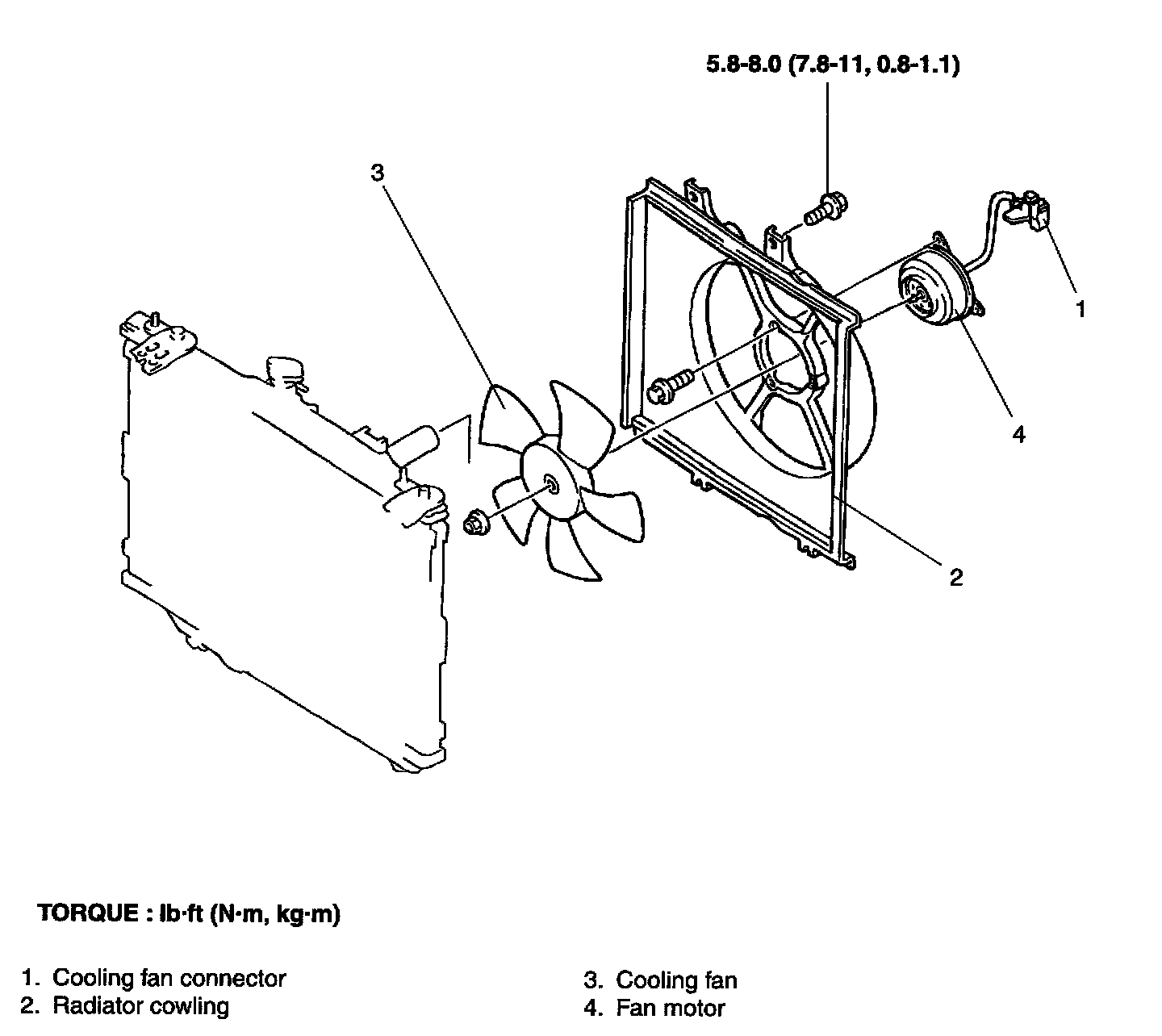 5.8-8.0 (7.8-11, 0.8-1.1)

3

1

4

2

TORQUE : lb·ft (N·m, kg·m)

1. Cooling fan connector
2. Radiator cowling

3. Cooling fan
4. Fan motor