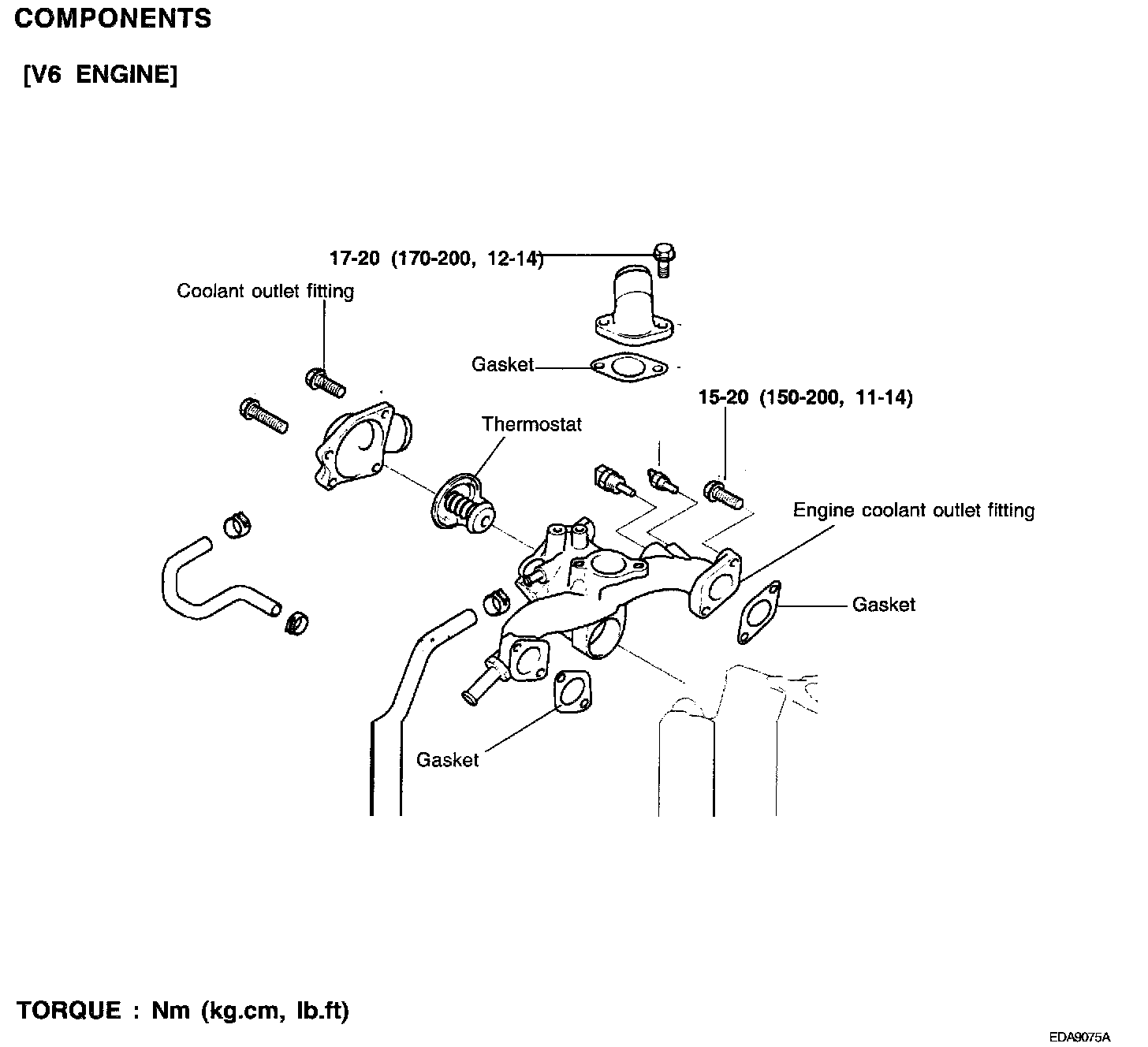 COMPONENTS

[V6 ENGINE]

17-20 (170-200, 12-14)

Coolant outlet fitting

Gasket

15-20 (150-200, 11-14)

Thermostat

Engine coolant outlet fitting

Gasket

Gasket

TORQUE : Nm (kg.cm, lb.ft)

EDA9075A