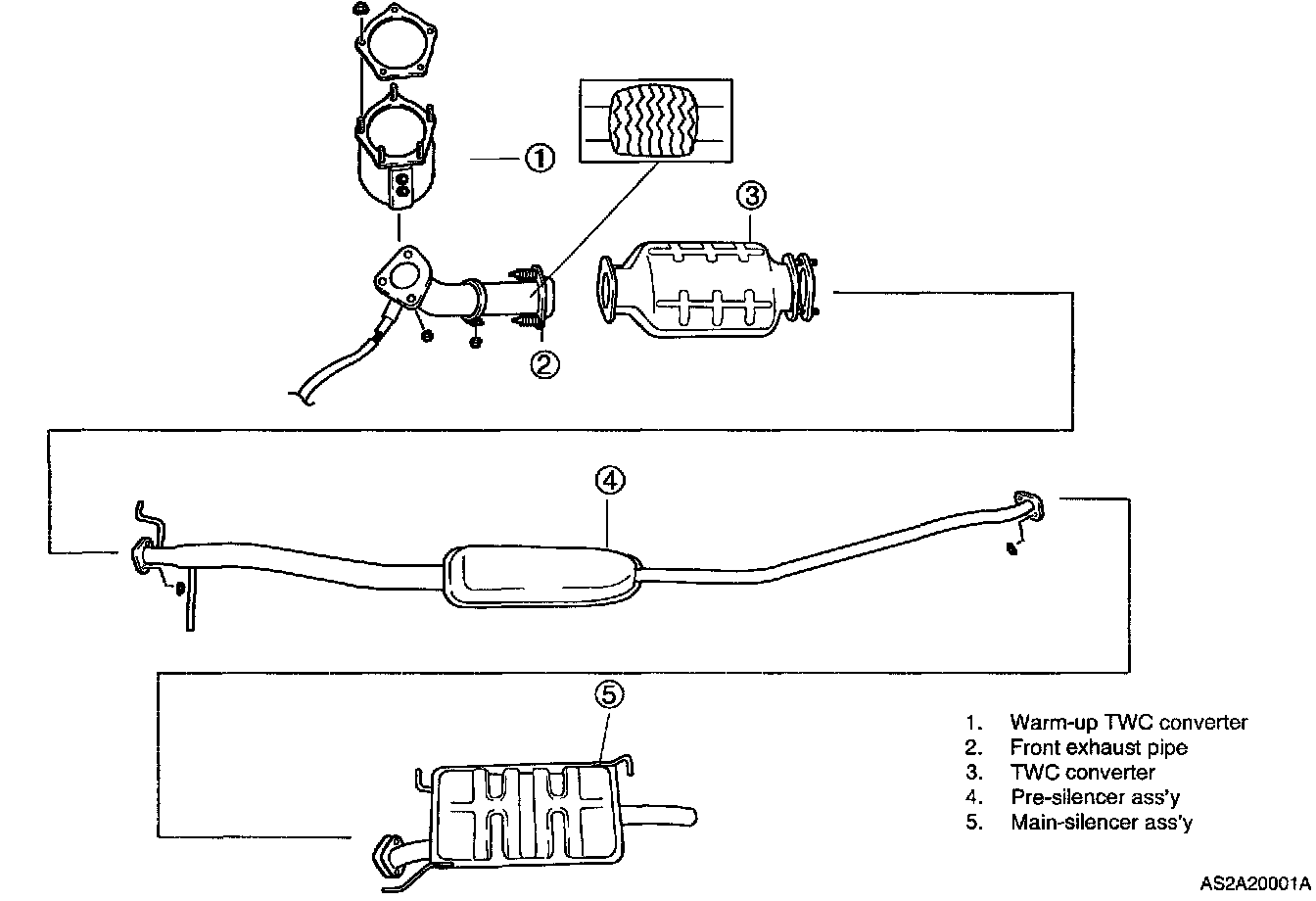 1
3
2
4
5

1. Warm-up TWC converter
2. Front exhaust pipe
3. TWC converter
4. Pre-silencer ass'y
5. Main-silencer ass'y

AS2A20001A