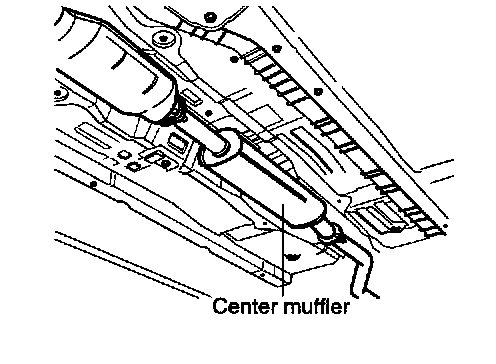 Center muffler