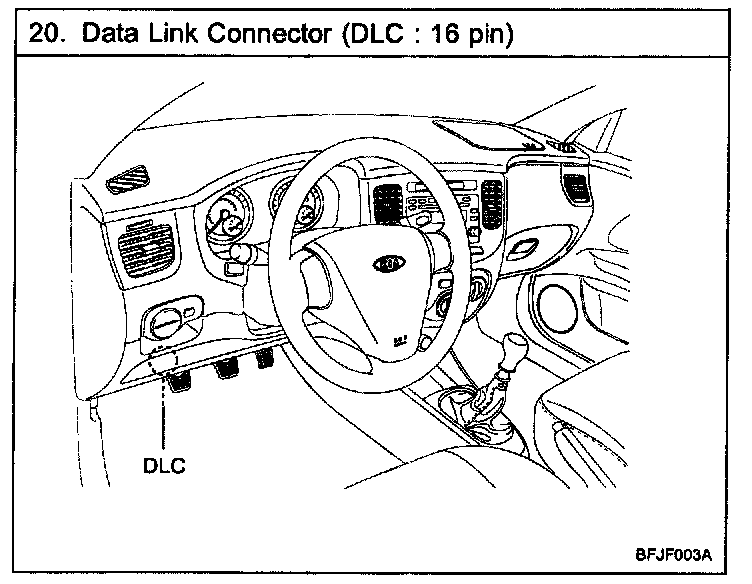 20. Data Link Connector (DLC : 16 pin)

DLC

BFJF003A