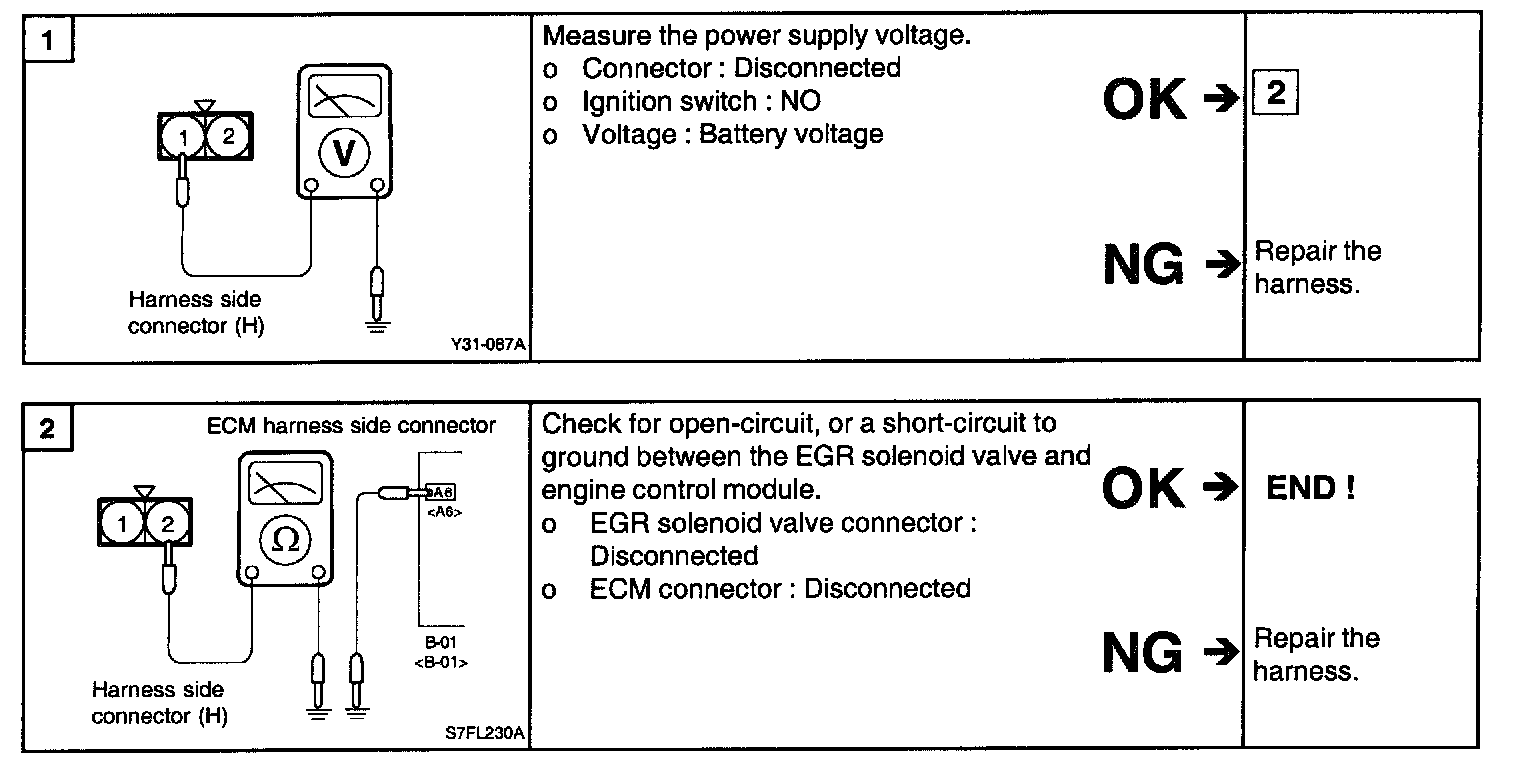 1

1 2

V

Harness side connector (H)

Y31-087A

Measure the power supply voltage.
o Connector : Disconnected
o Ignition switch : NO
o Voltage : Battery voltage

OK → 2

NG → Repair the harness.

2

ECM harness side connector

1 2

Ω

A6
<A6>

B-01
<B-01>

Harness side connector (H)

S7FL230A

Check for open-circuit, or a short-circuit to ground between the EGR solenoid valve and engine control module.
o EGR solenoid valve connector : Disconnected
o ECM connector : Disconnected

OK → END !

NG → Repair the harness.