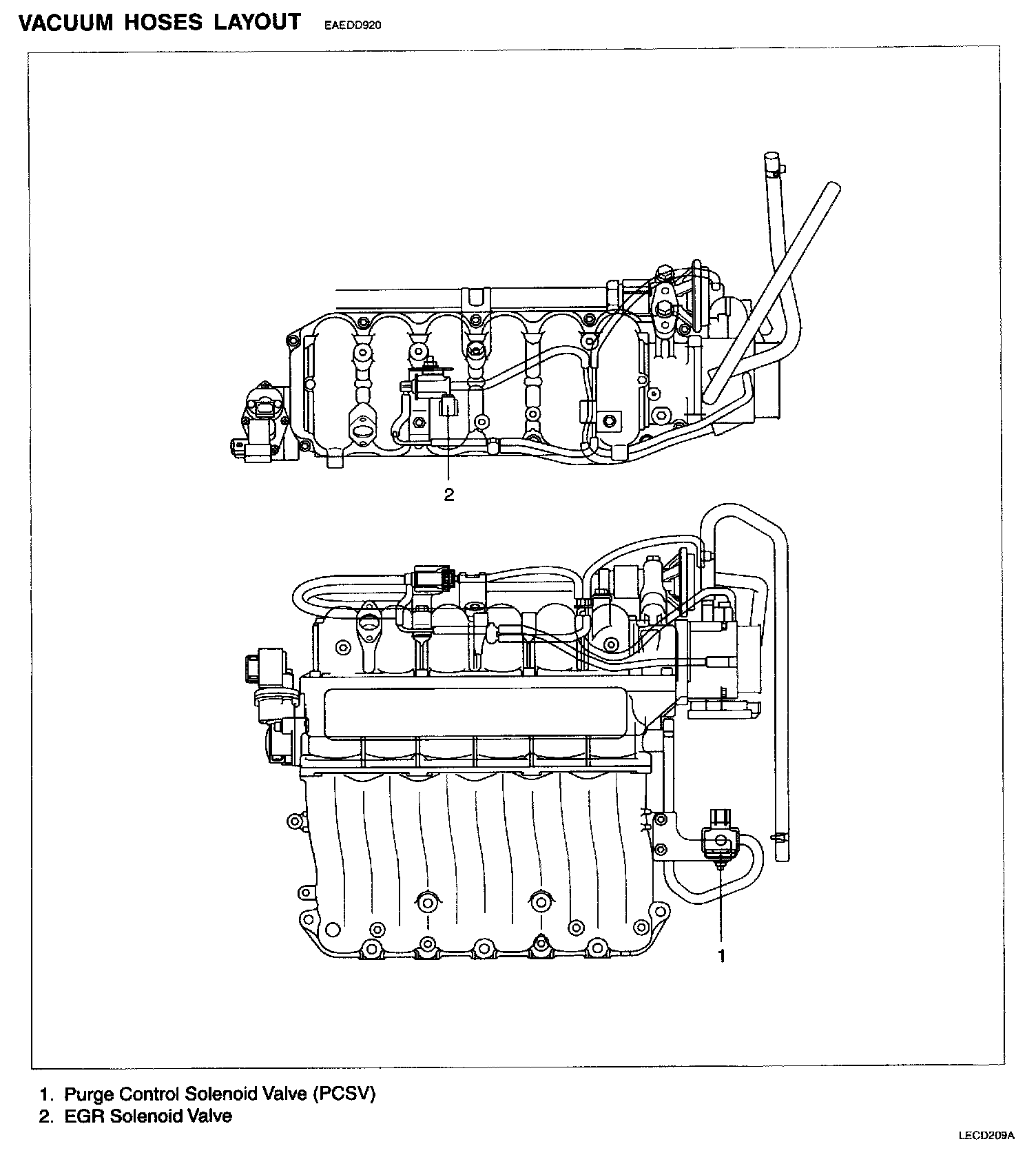 VACUUM HOSES LAYOUT EAEDD920

2

1

1. Purge Control Solenoid Valve (PCSV)
2. EGR Solenoid Valve

LECD209A