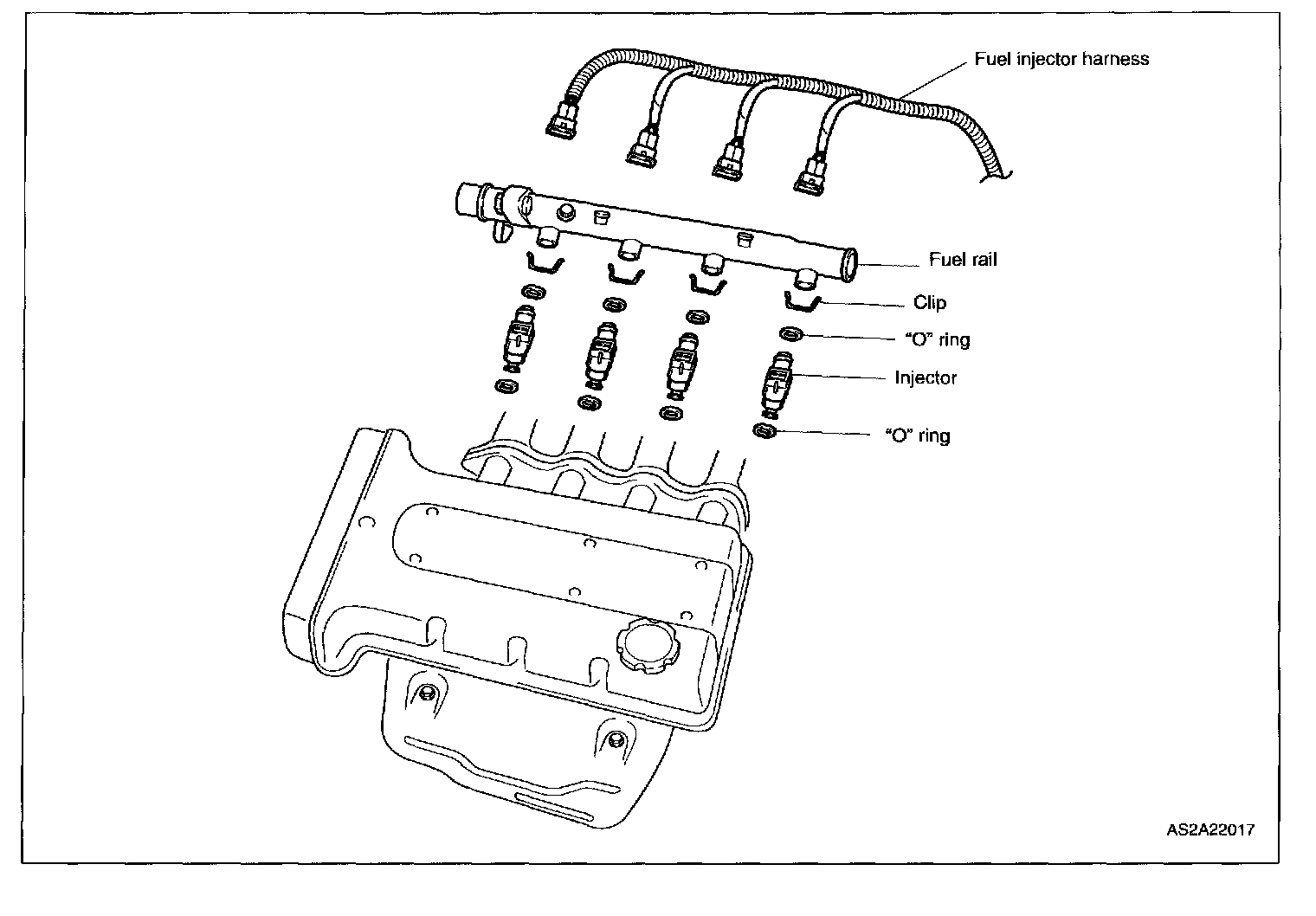 Fuel injector harness

Fuel rail

Clip

“O” ring

Injector

“O” ring

AS2A22017