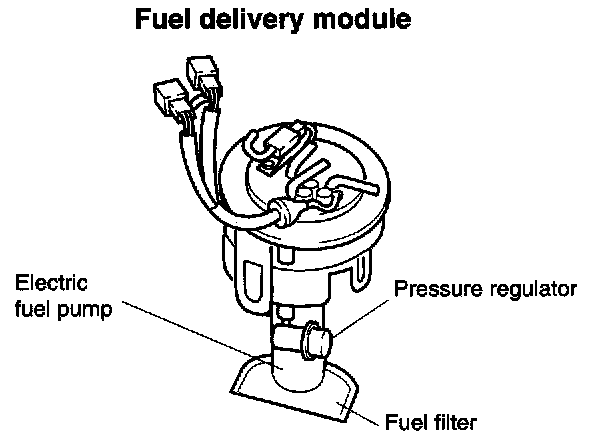 Fuel delivery module

Electric fuel pump

Pressure regulator

Fuel filter