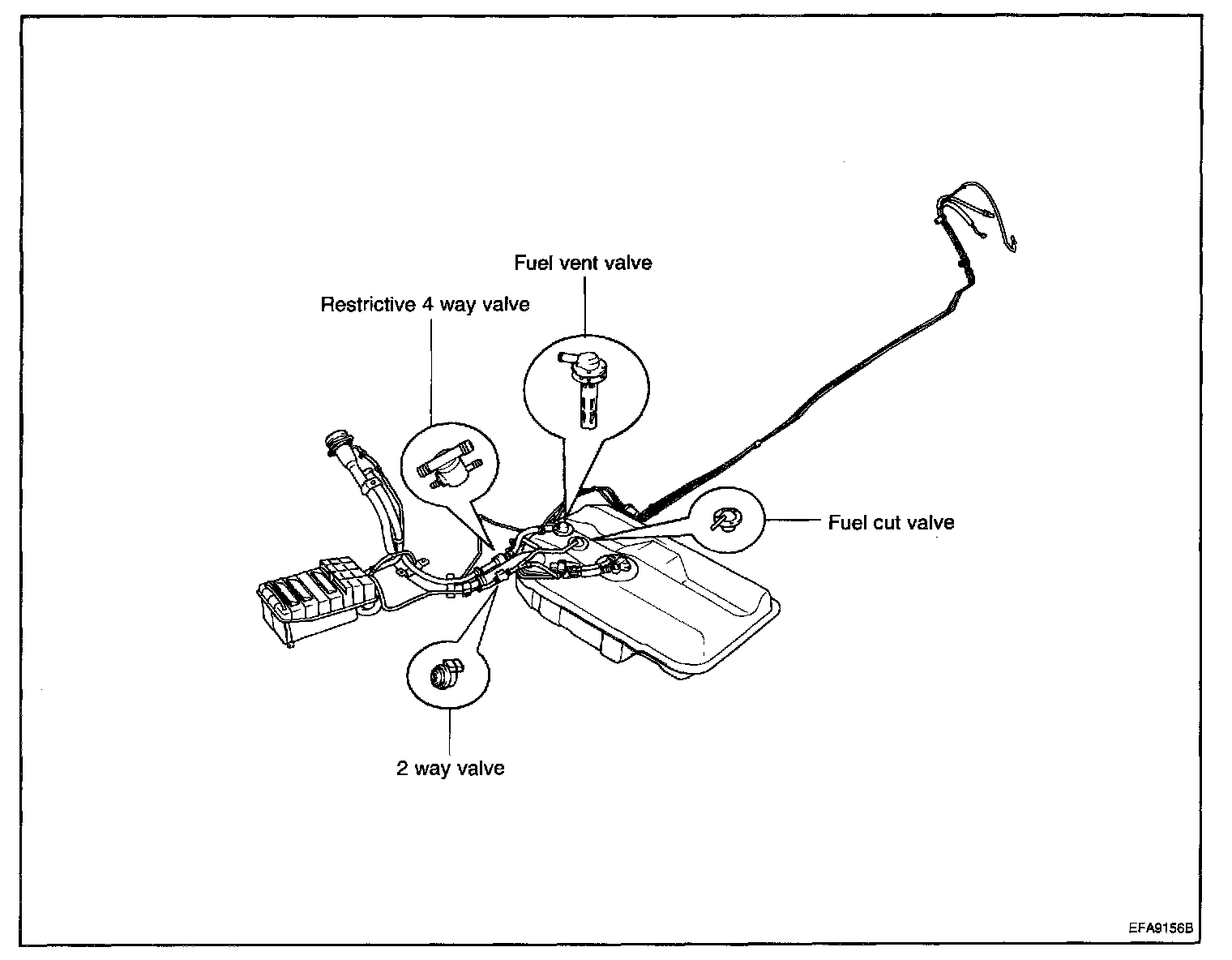 Fuel vent valve

Restrictive 4 way valve

Fuel cut valve

2 way valve

EFA9156B