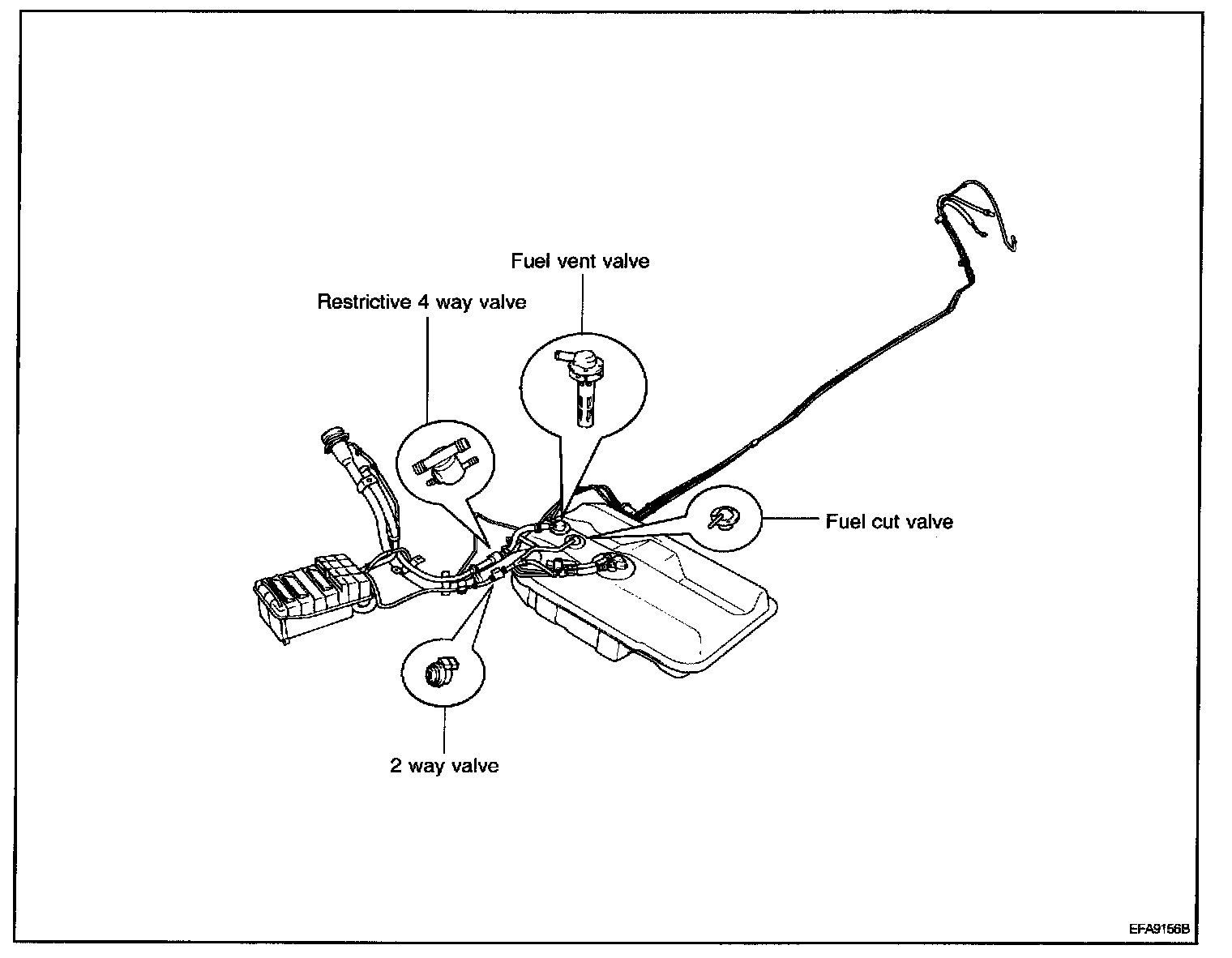 Fuel vent valve

Restrictive 4 way valve

Fuel cut valve

2 way valve

EFA9156B