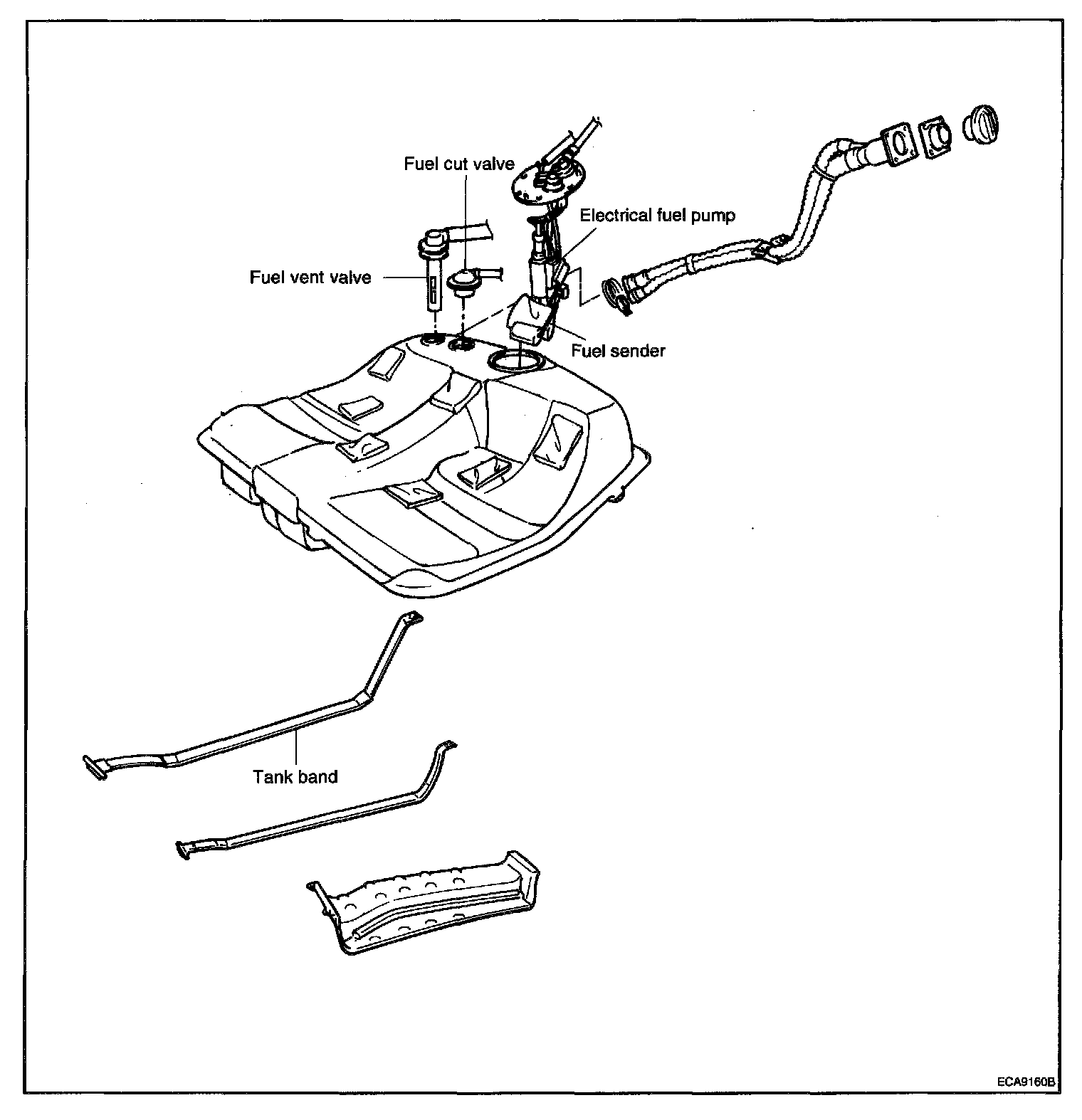 Fuel cut valve

Electrical fuel pump

Fuel vent valve

Fuel sender

Tank band

ECA9160B