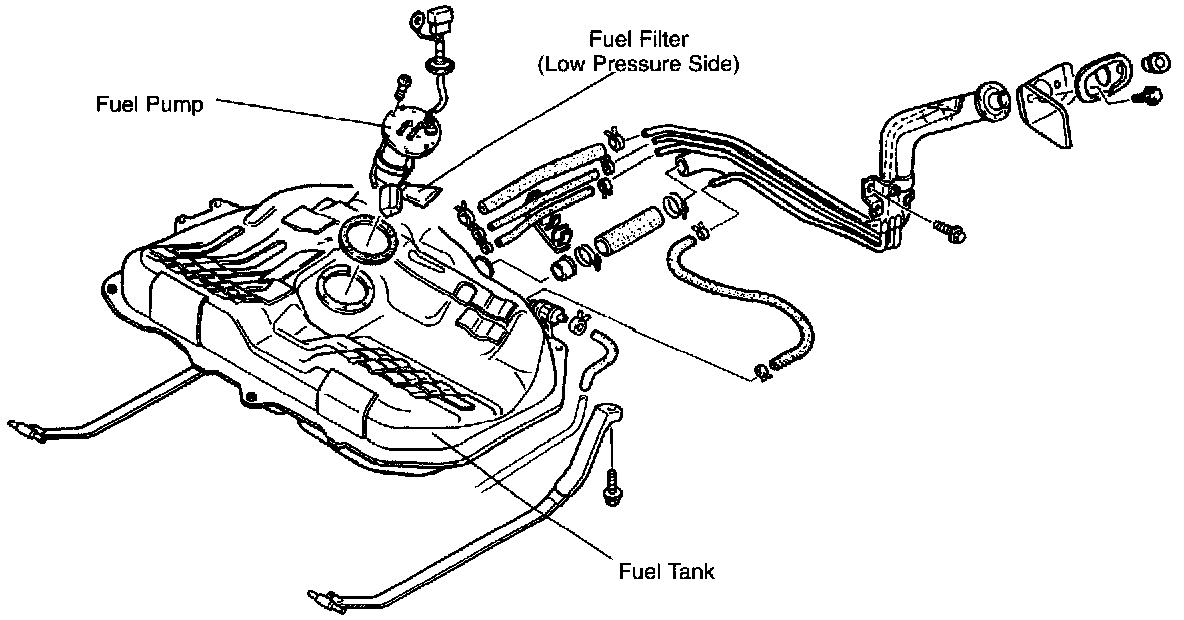 Fuel Filter
(Low Pressure Side)

Fuel Pump

Fuel Tank