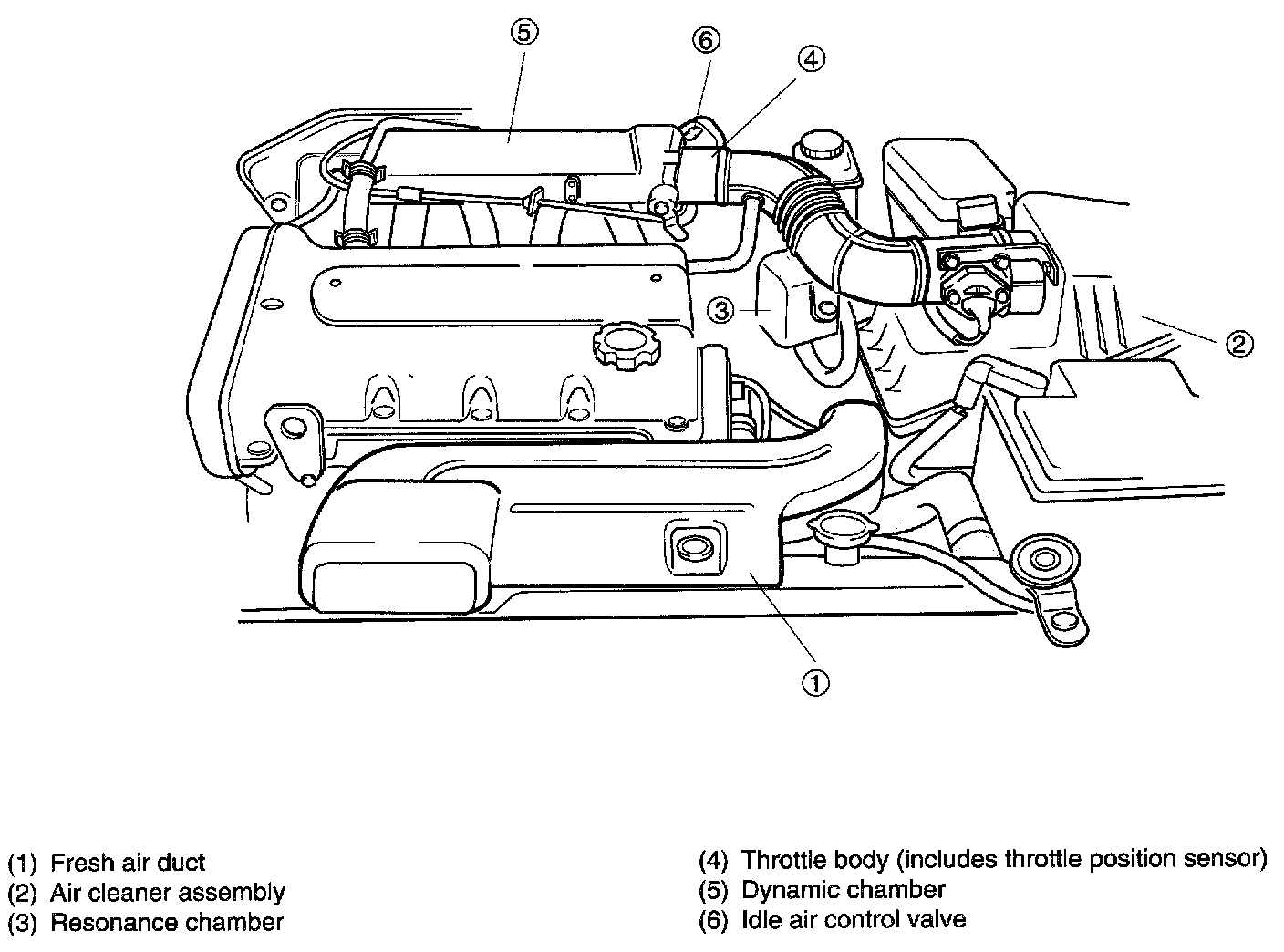 5
6
4
3
2
1

(1) Fresh air duct
(2) Air cleaner assembly
(3) Resonance chamber

(4) Throttle body (includes throttle position sensor)
(5) Dynamic chamber
(6) Idle air control valve