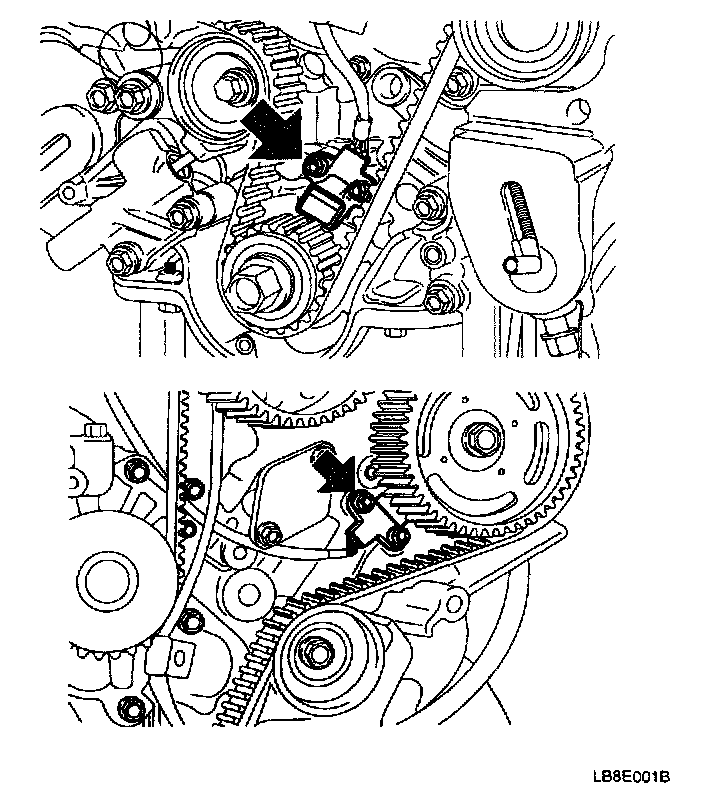 LB8E001B