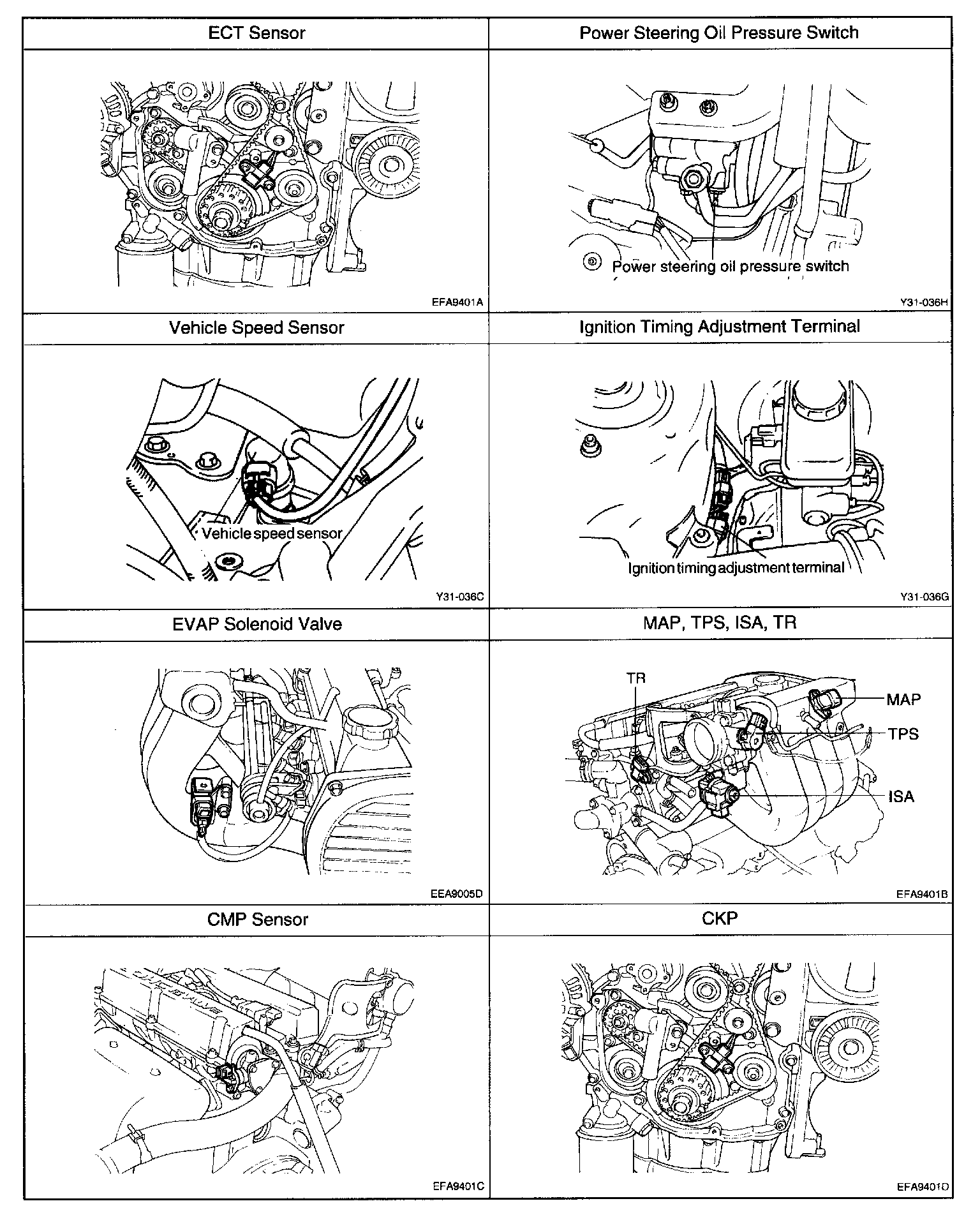 | ECT Sensor | Power Steering Oil Pressure Switch |
|---|---|
| EFA9401A | Power steering oil pressure switch Y31-036H |
| Vehicle Speed Sensor | Ignition Timing Adjustment Terminal |
| Vehicle speed sensor Y31-036C | Ignition timing adjustment terminal Y31-036G |
| EVAP Solenoid Valve | MAP, TPS, ISA, TR |
| EEA9005D | TR MAP TPS ISA EFA9401B |
| CMP Sensor | CKP |
| EFA9401C | EFA9401D |