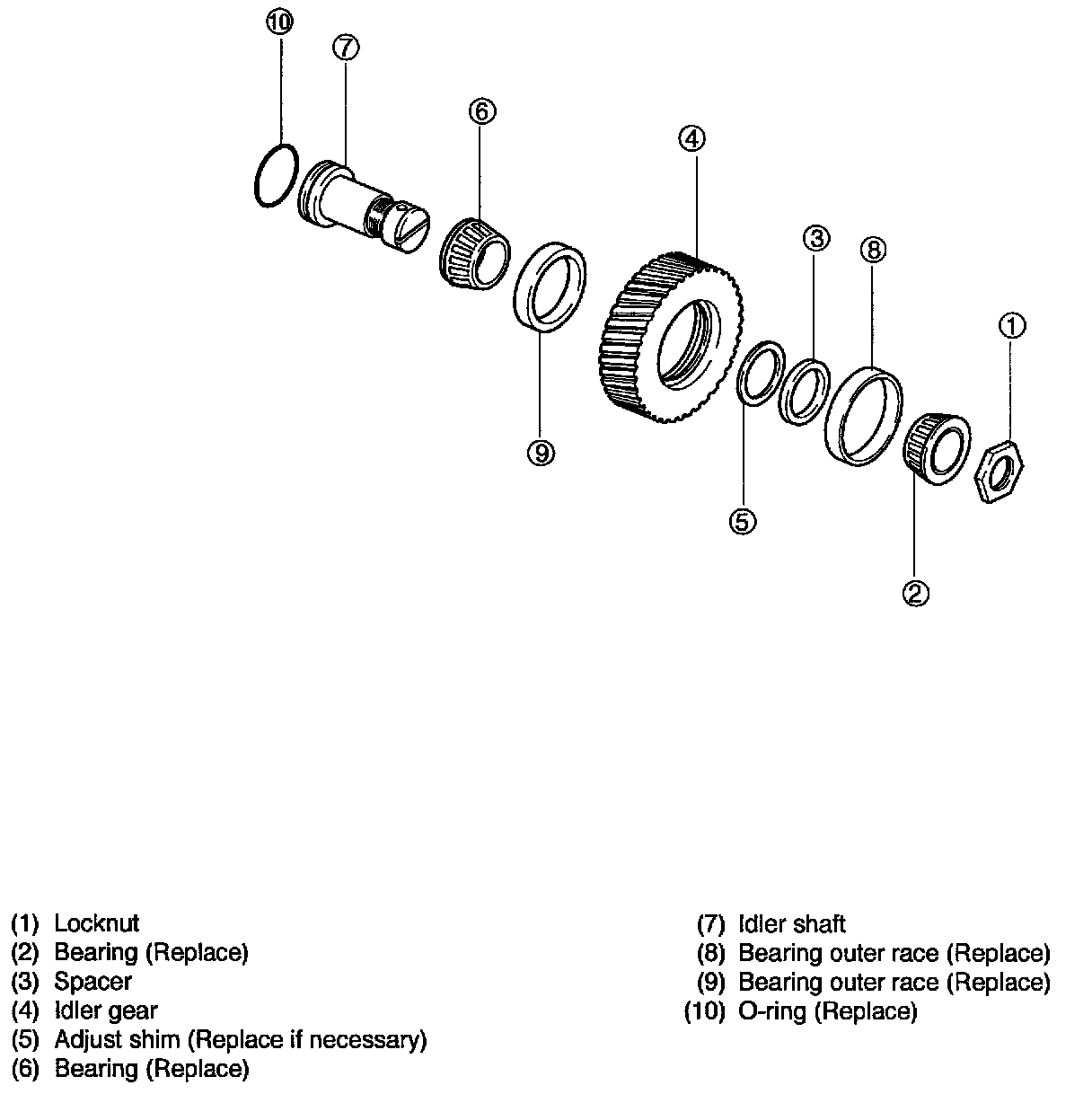 ⑩
⑦
⑥
④
③
⑧
①
⑨
⑤
②

(1) Locknut
(2) Bearing (Replace)
(3) Spacer
(4) Idler gear
(5) Adjust shim (Replace if necessary)
(6) Bearing (Replace)

(7) Idler shaft
(8) Bearing outer race (Replace)
(9) Bearing outer race (Replace)
(10) O-ring (Replace)