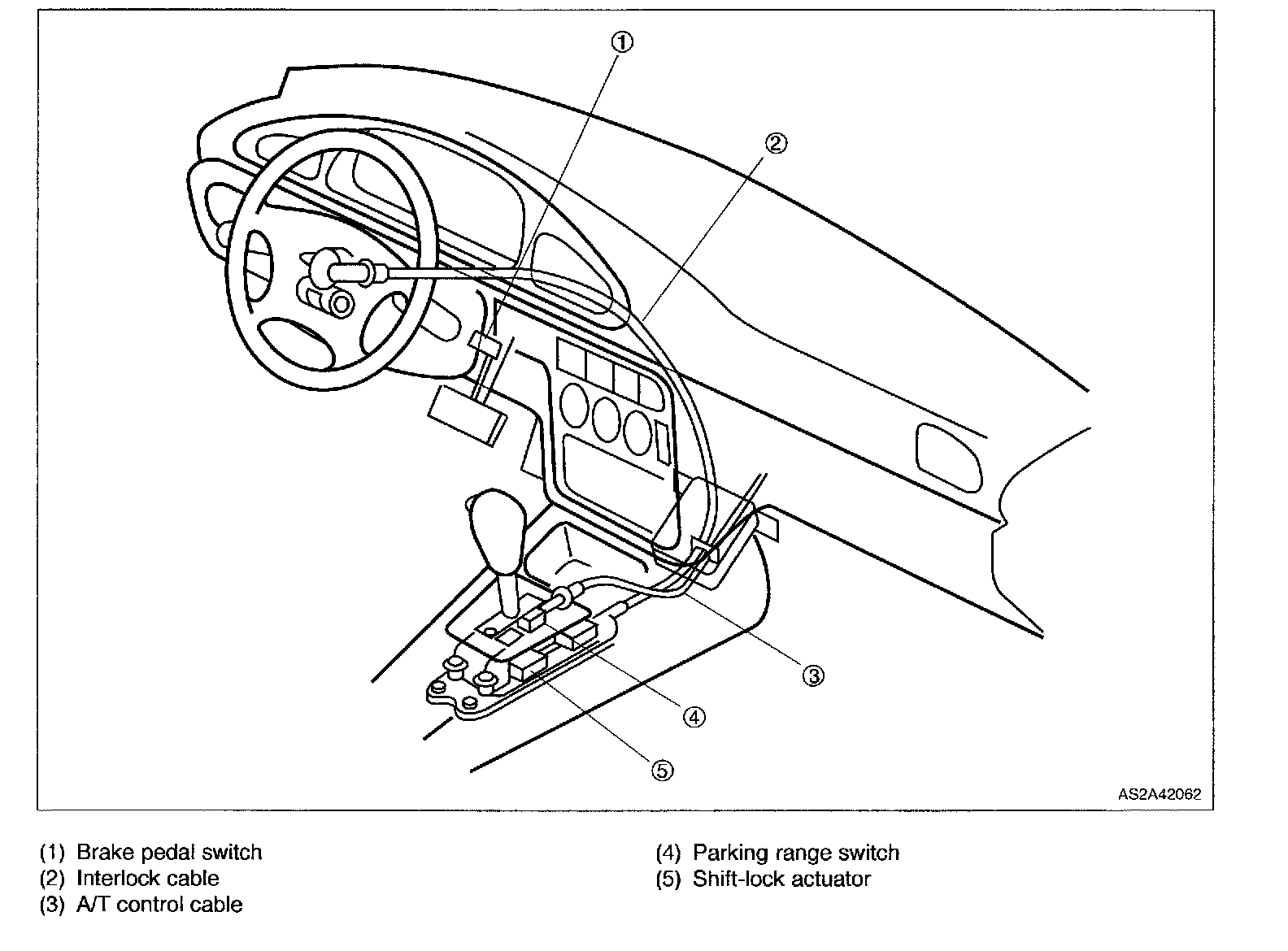 ①
②
③
④
⑤
AS2A42062

(1) Brake pedal switch
(2) Interlock cable
(3) A/T control cable

(4) Parking range switch
(5) Shift-lock actuator