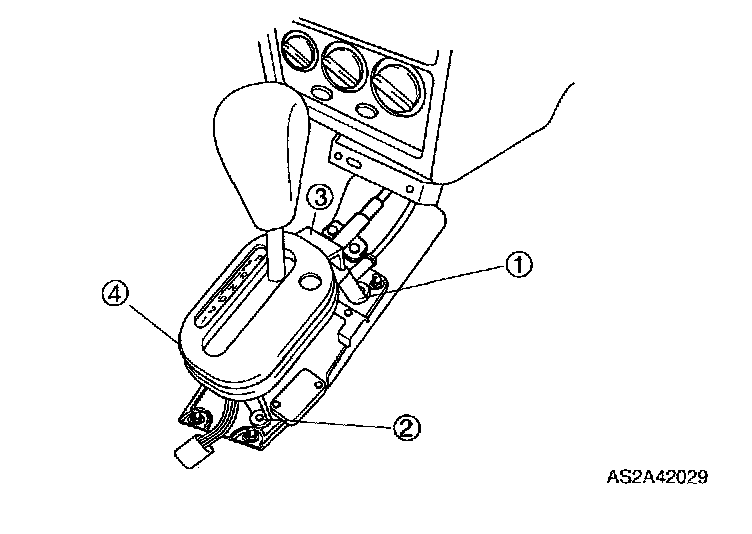 3
1
4
2
AS2A42029